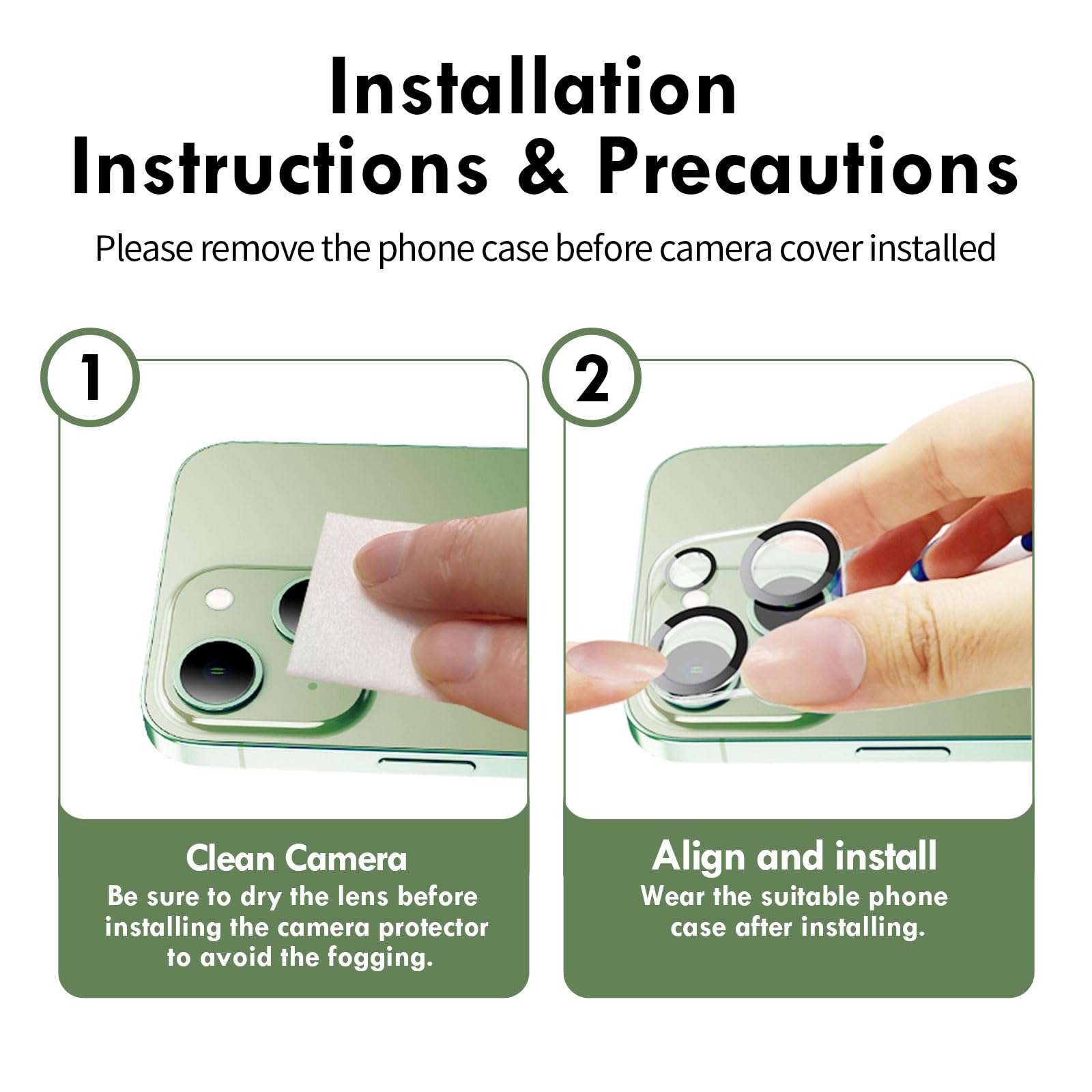 Installation
Instructions & Precautions

Please remove the phone case before camera cover installed

1

Clean Camera
Be sure to dry the lens before installing the camera protector to avoid the fogging.

2

Align and install
Wear the suitable phone case after installing.