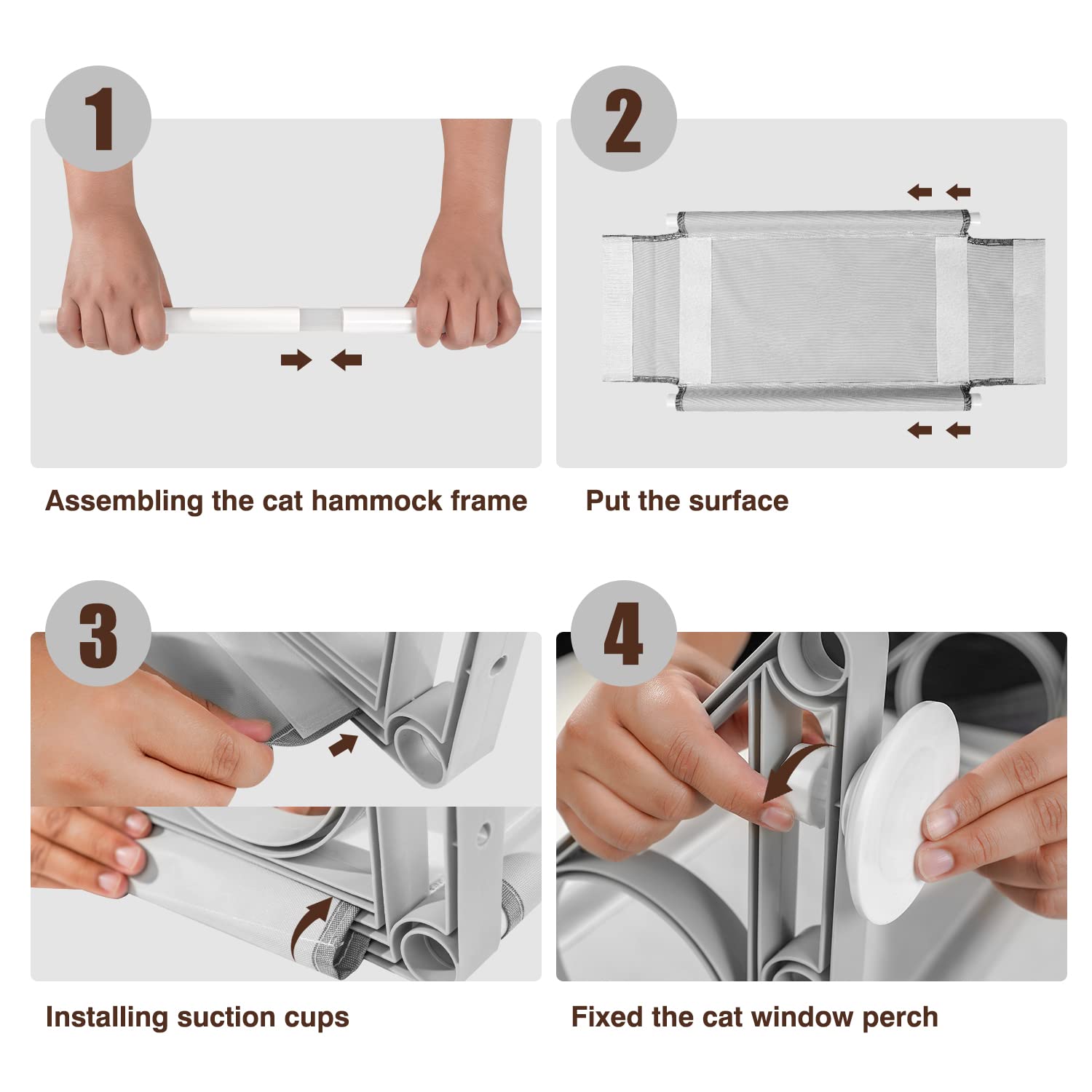 1

Assembling the cat hammock frame

2

Put the surface

3

Installing suction cups

4

Fixed the cat window perch