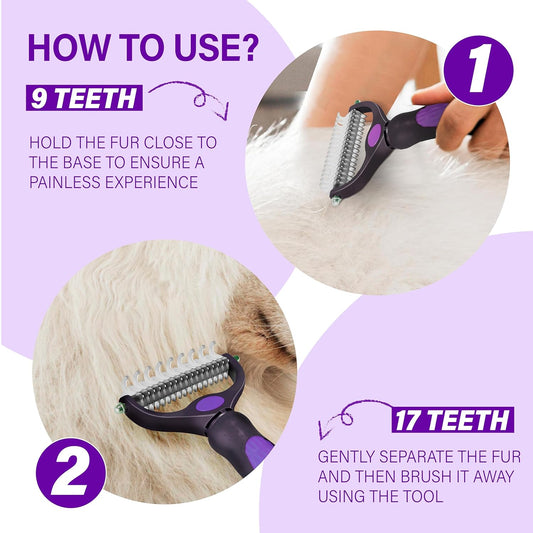 HOW TO USE?

9 TEETH

HOLD THE FUR CLOSE TO THE BASE TO ENSURE A PAINLESS EXPERIENCE

1

2

17 TEETH

GENTLY SEPARATE THE FUR AND THEN BRUSH IT AWAY USING THE TOOL