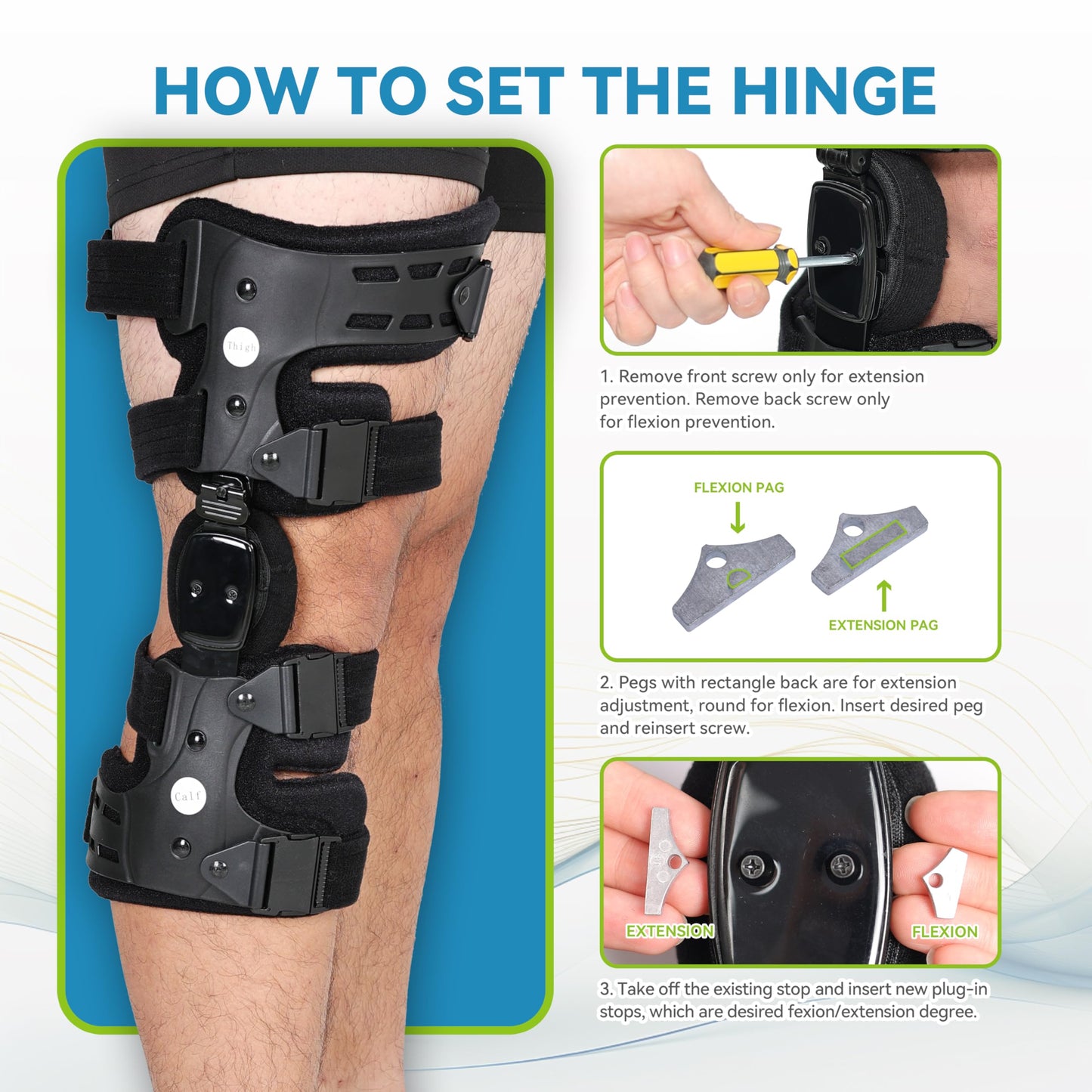 HOW TO SET THE HINGE

Thigh

Calf

1. Remove front screw only for extension prevention. Remove back screw only for flexion prevention.

FLEXION PAG

EXTENSION PAG

2. Pegs with rectangle back are for extension adjustment, round for flexion. Insert desired peg and reinsert screw.

EXTENSION

FLEXION

3. Take off the existing stop and insert new plug-in stops, which are desired fexion/extension degree.