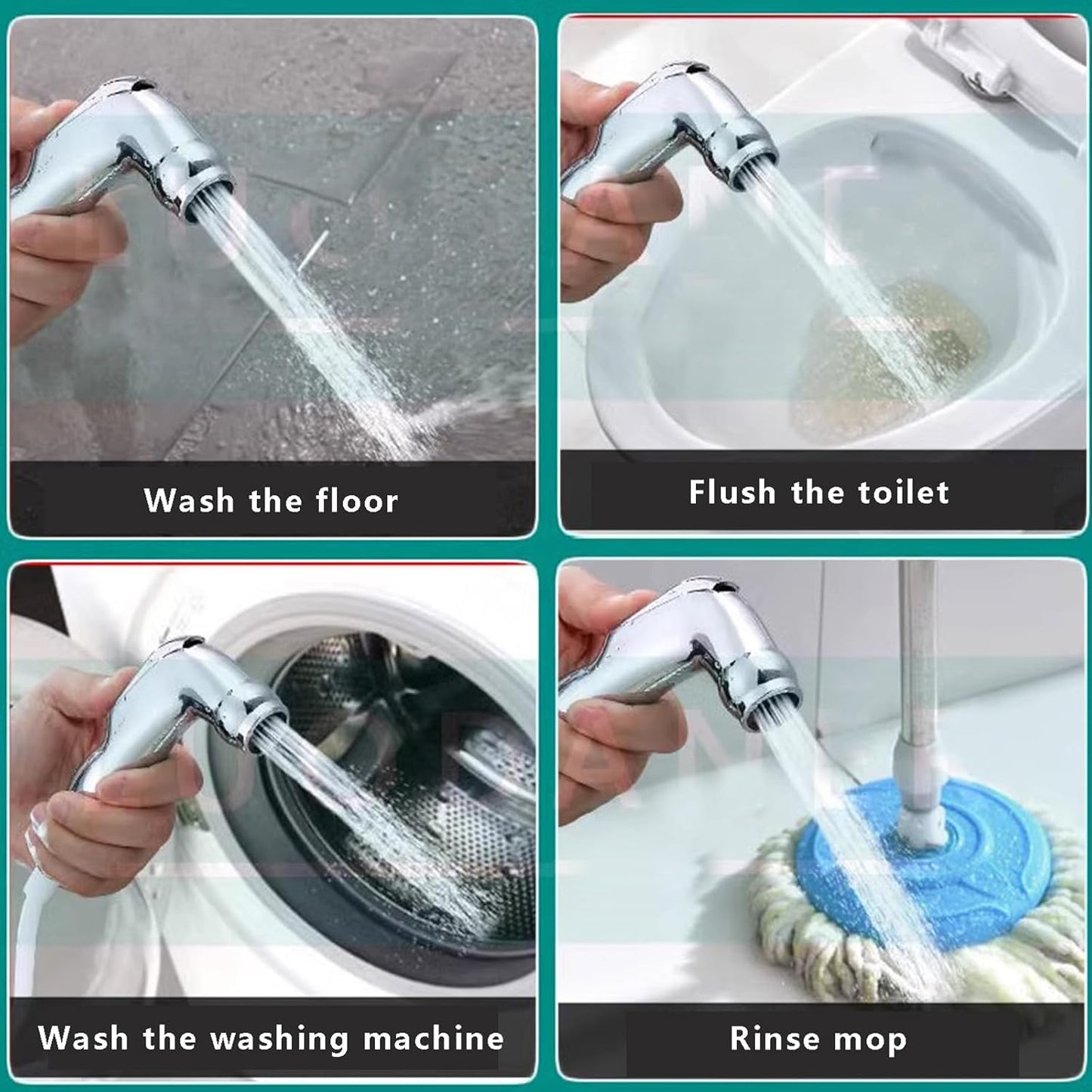 Wash the floor

Flush the toilet

Wash the washing machine

Rinse mop