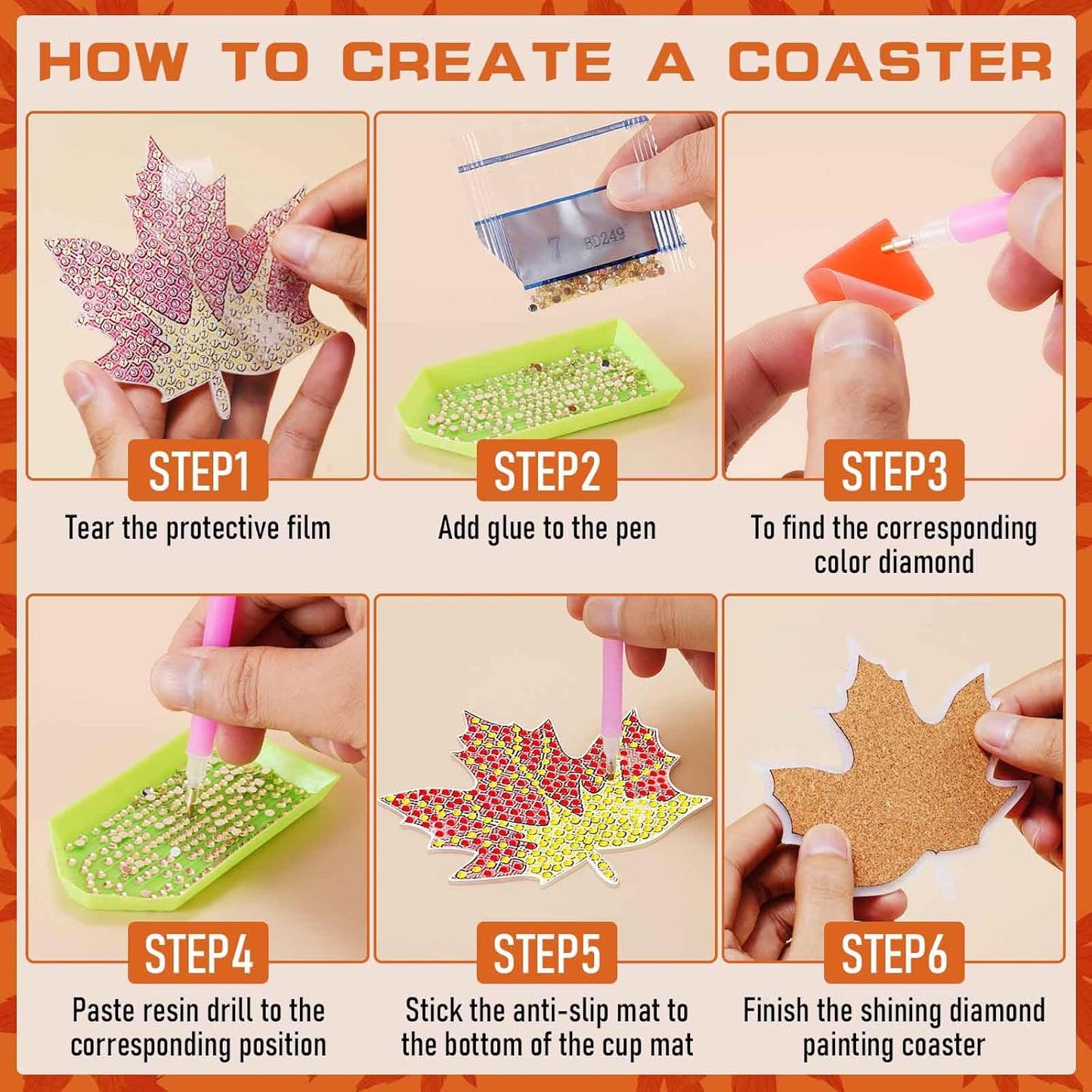 HOW TO CREATE A COASTER

7
BD249

STEP1
Tear the protective film

STEP2
Add glue to the pen

STEP3
To find the corresponding color diamond

STEP4
Paste resin drill to the corresponding position

STEP5
Stick the anti-slip mat to the bottom of the cup mat

STEP6
Finish the shining diamond painting coaster