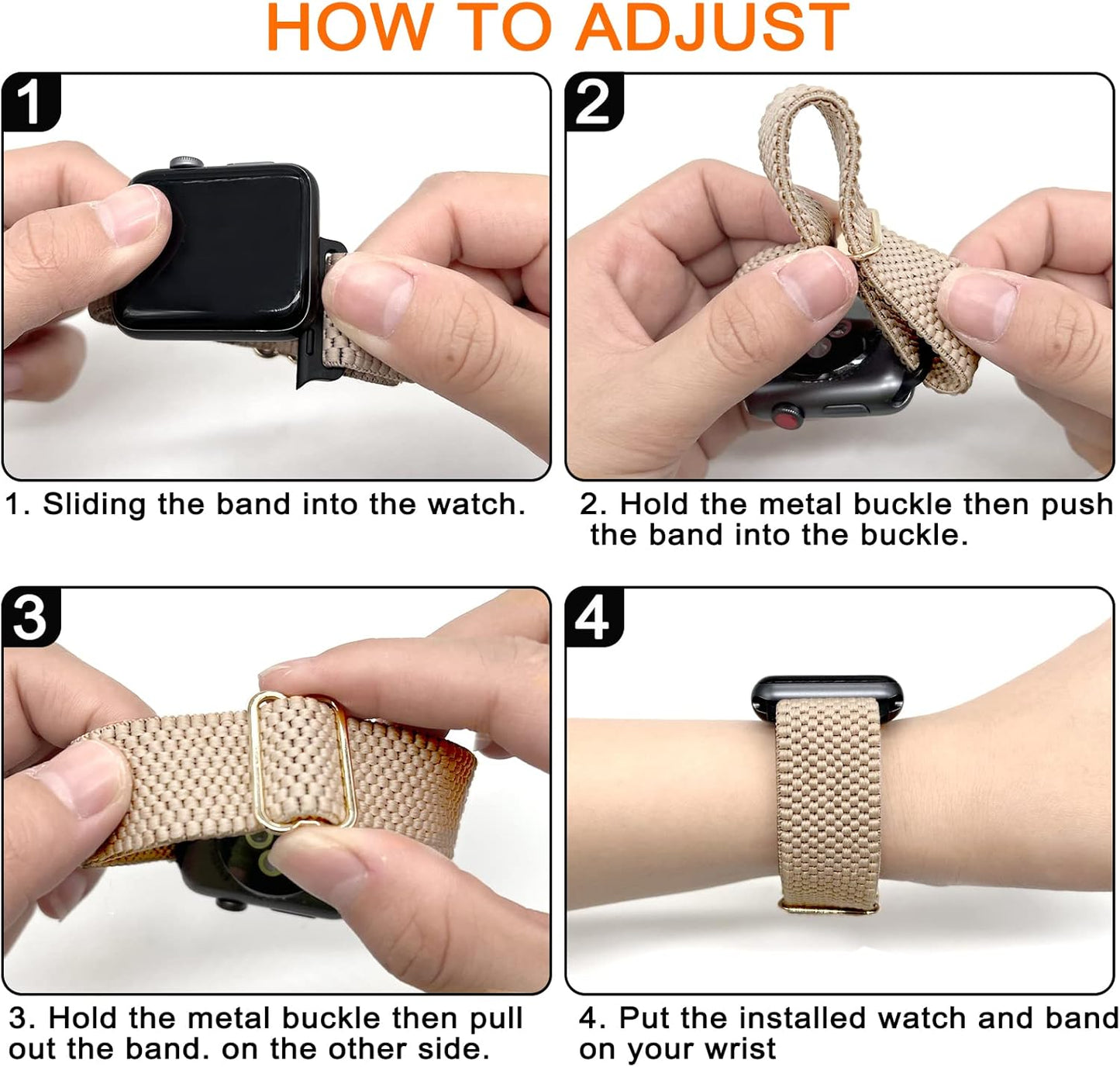 HOW TO ADJUST

1

1. Sliding the band into the watch.

2

2. Hold the metal buckle then push the band into the buckle.

3

3. Hold the metal buckle then pull out the band. on the other side.

4

4. Put the installed watch and band on your wrist