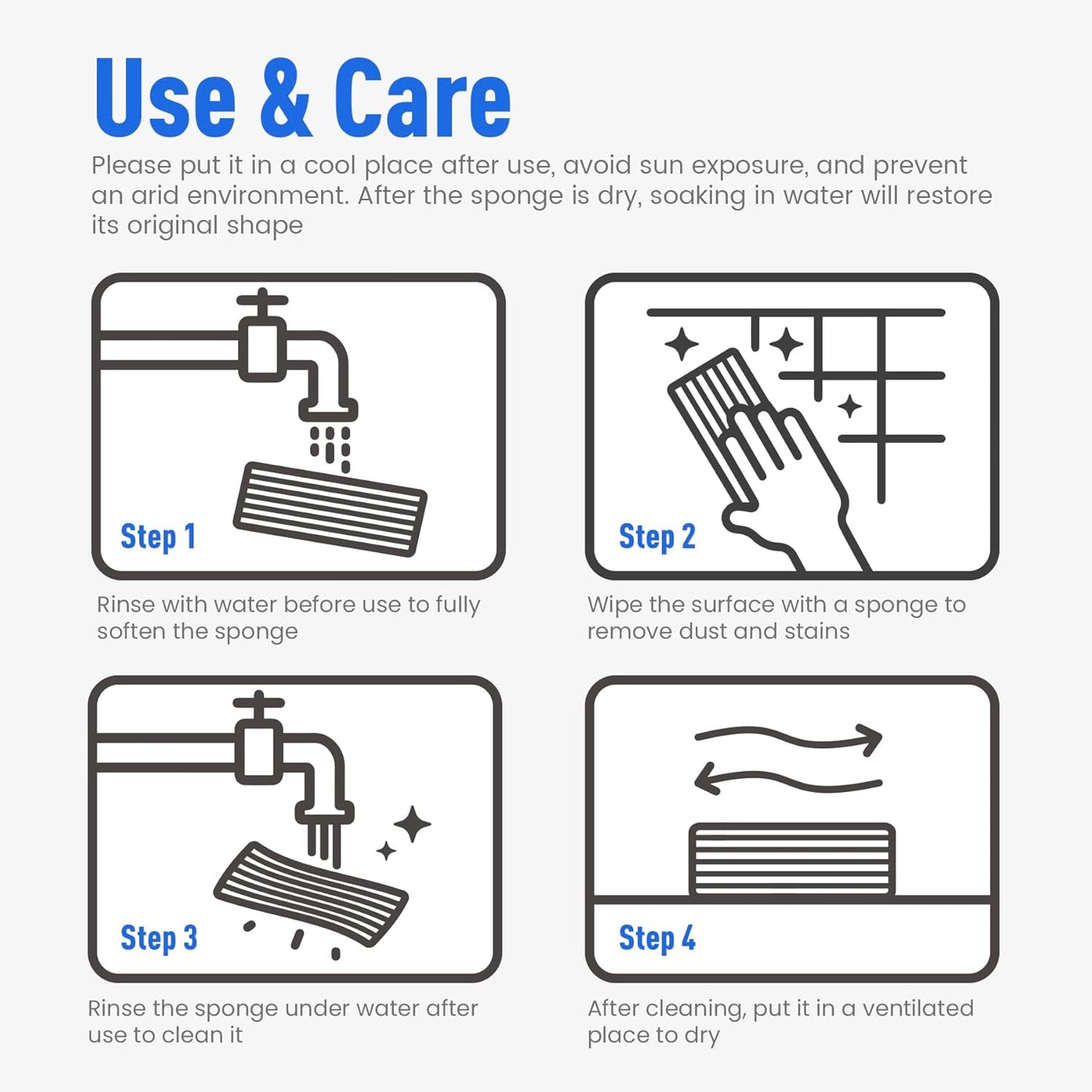 Use & Care

Please put it in a cool place after use, avoid sun exposure, and prevent an arid environment. After the sponge is dry, soaking in water will restore its original shape

Step 1

Rinse with water before use to fully soften the sponge

Step 2

Wipe the surface with a sponge to remove dust and stains

Step 3

Rinse the sponge under water after use to clean it

Step 4

After cleaning, put it in a ventilated place to dry