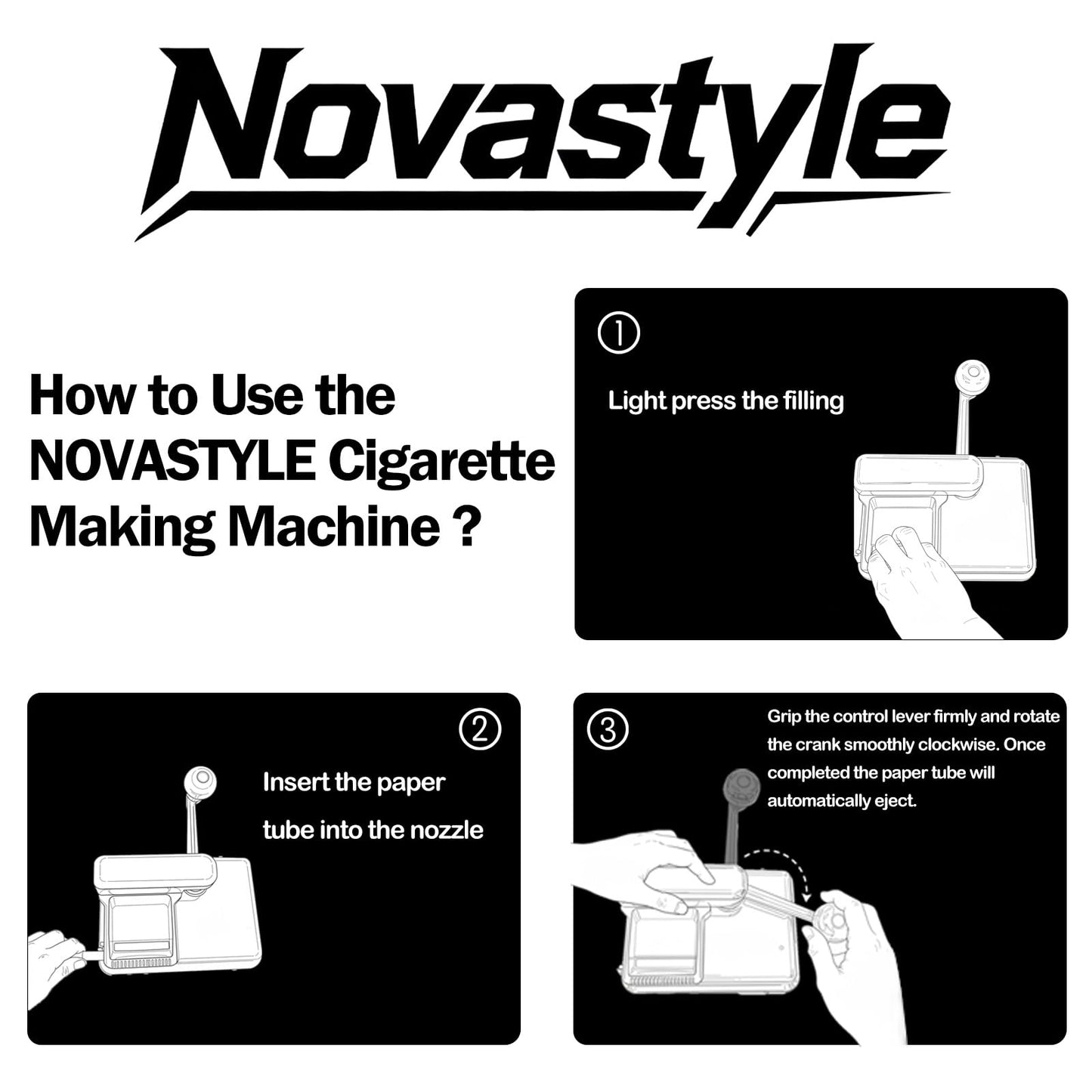 Novastyle

How to Use the NOVASTYLE Cigarette Making Machine ?

①
Light press the filling

②
Insert the paper tube into the nozzle

③
Grip the control lever firmly and rotate the crank smoothly clockwise. Once completed the paper tube will automatically eject.