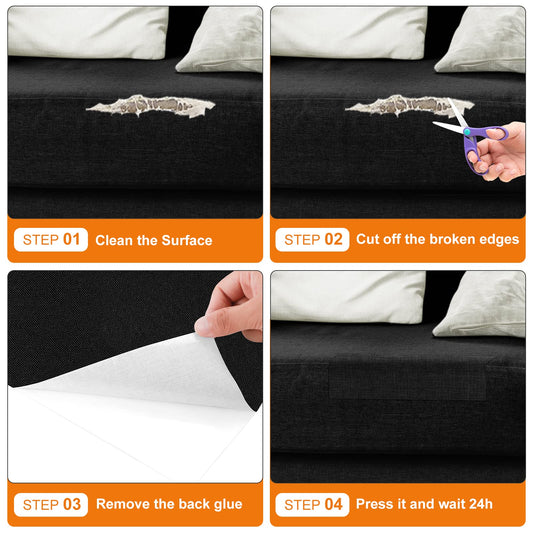 STEP 01 Clean the Surface

STEP 02 Cut off the broken edges

STEP 03 Remove the back glue

STEP 04 Press it and wait 24h