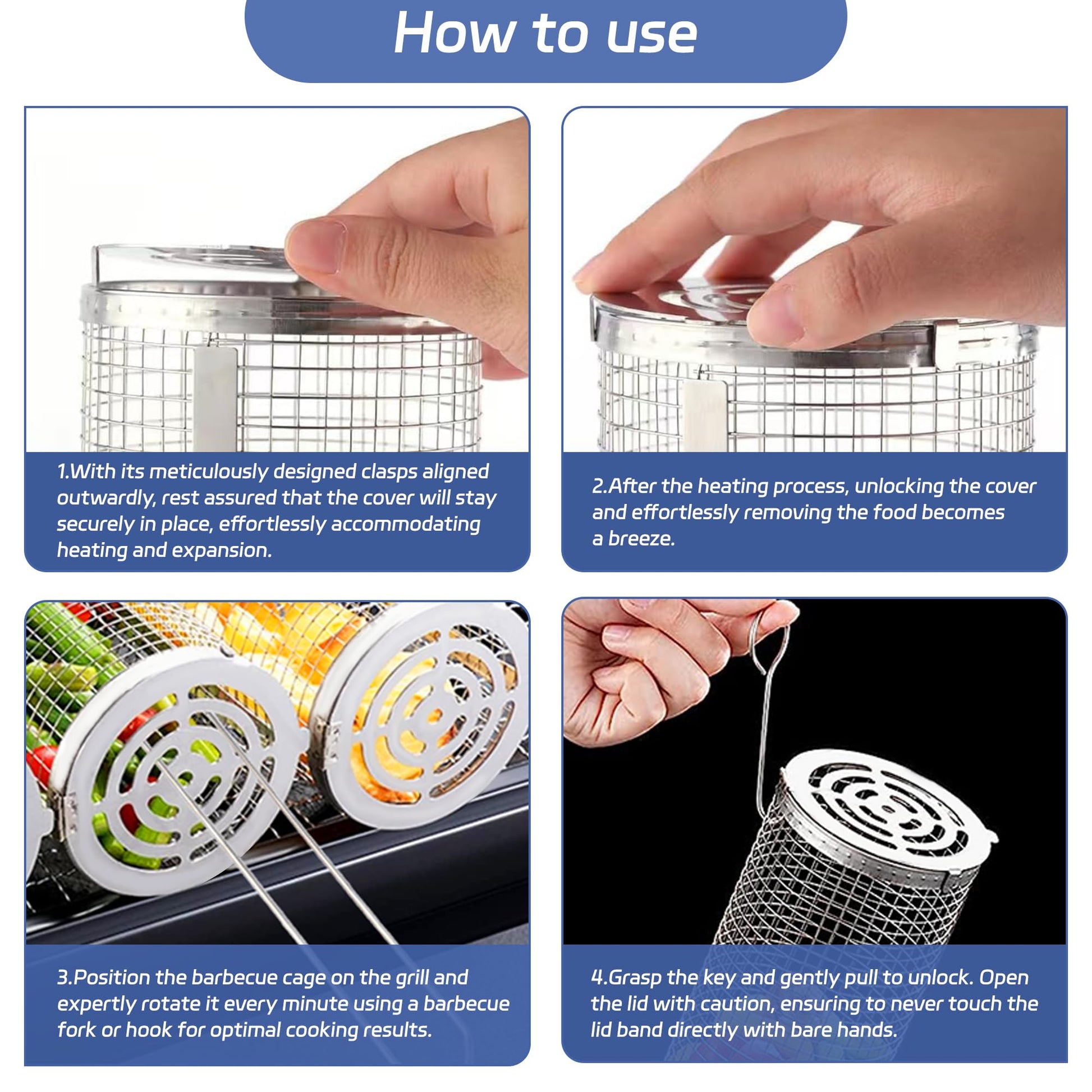 How to use

1.With its meticulously designed clasps aligned outwardly, rest assured that the cover will stay securely in place, effortlessly accommodating heating and expansion.

2.After the heating process, unlocking the cover and effortlessly removing the food becomes a breeze.

3.Position the barbecue cage on the grill and expertly rotate it every minute using a barbecue fork or hook for optimal cooking results.

4.Grasp the key and gently pull to unlock. Open the lid with caution, ensuring to never touch the lid band directly with bare hands.