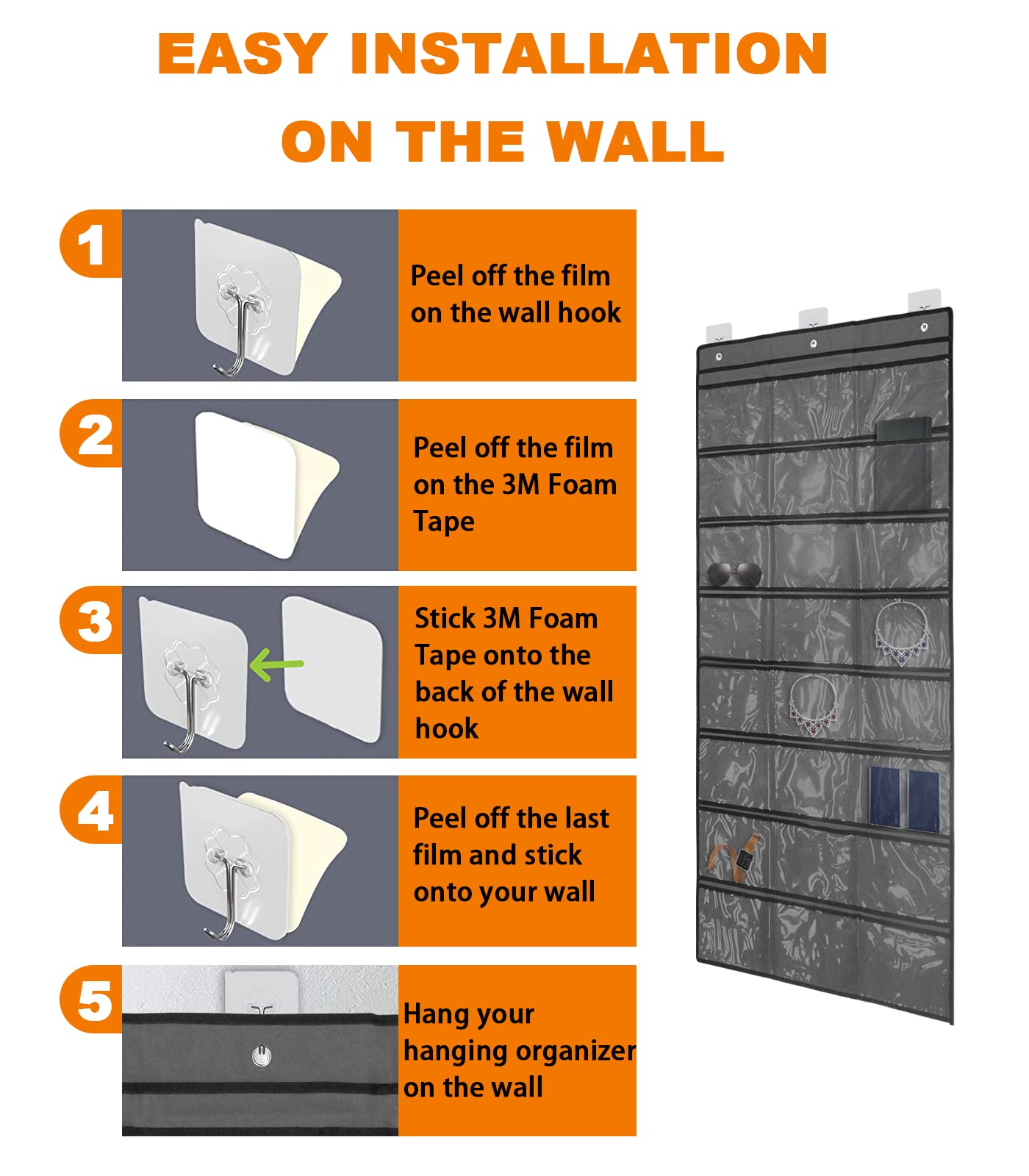 EASY INSTALLATION ON THE WALL

1
Peel off the film on the wall hook

2
Peel off the film on the 3M Foam Tape

3
Stick 3M Foam Tape onto the back of the wall hook

4
Peel off the last film and stick onto your wall

5
Hang your hanging organizer on the wall