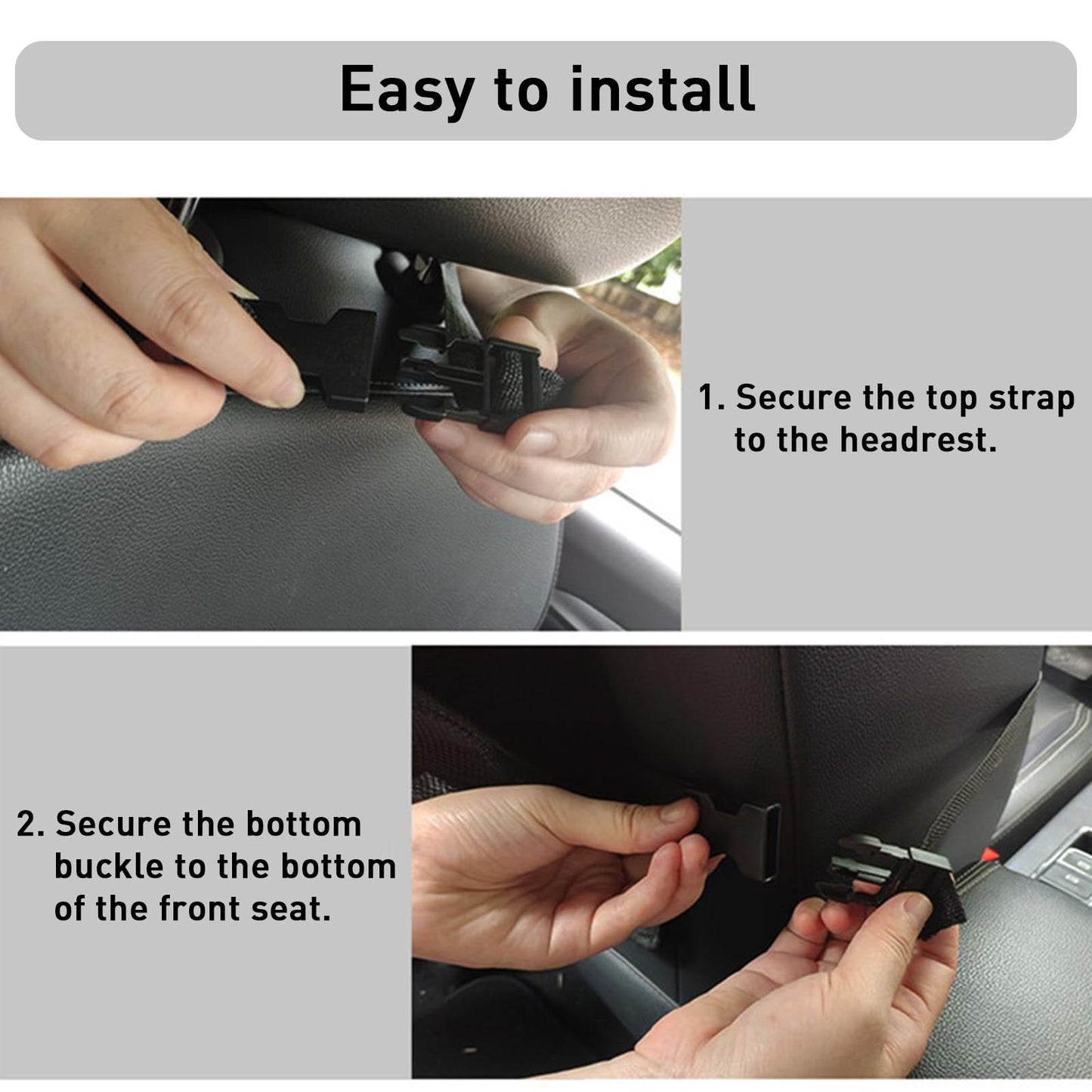 Easy to install

1. Secure the top strap to the headrest.

2. Secure the bottom buckle to the bottom of the front seat.