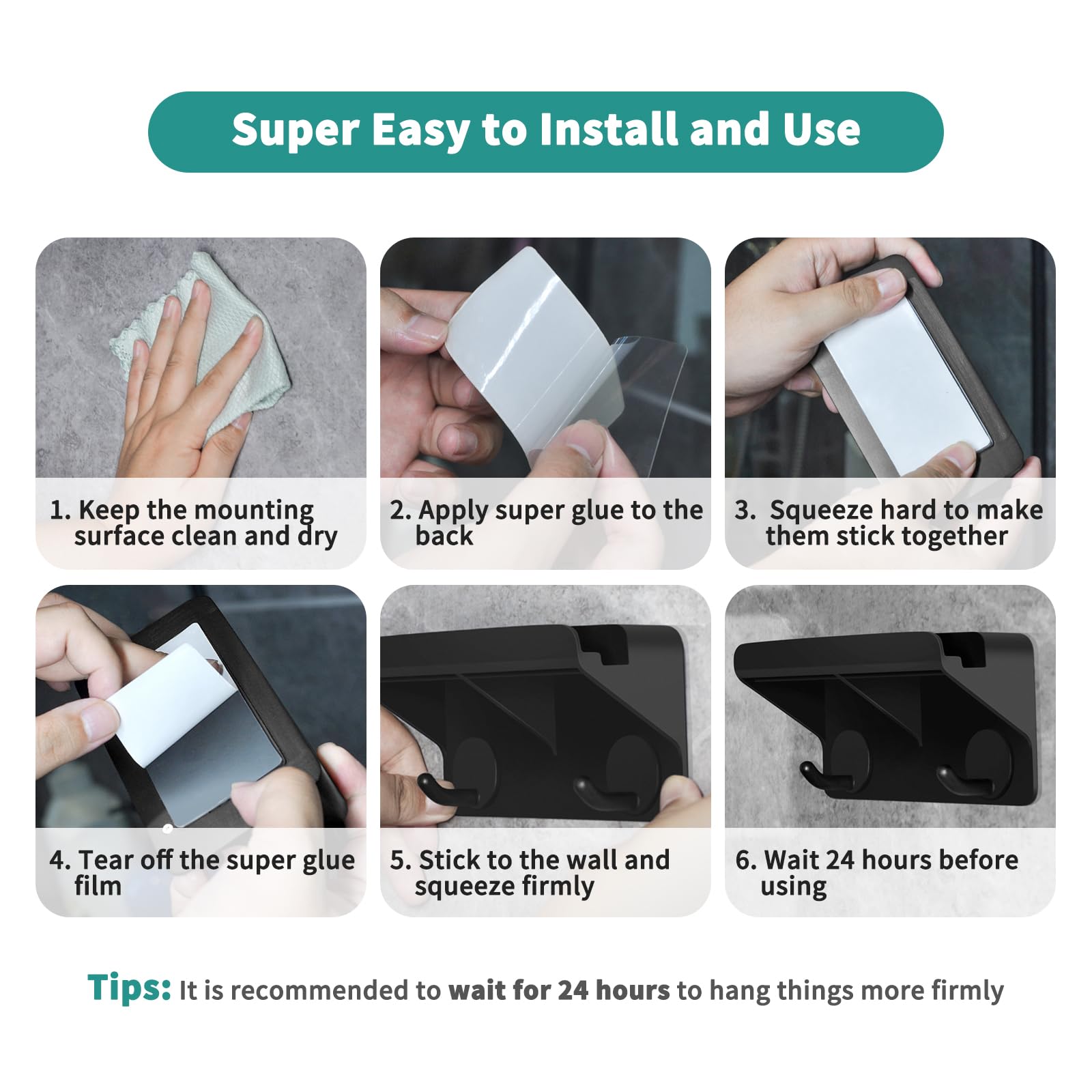 Super Easy to Install and Use

1. Keep the mounting surface clean and dry

2. Apply super glue to the back

3. Squeeze hard to make them stick together

4. Tear off the super glue film

5. Stick to the wall and squeeze firmly

6. Wait 24 hours before using

Tips: It is recommended to wait for 24 hours to hang things more firmly