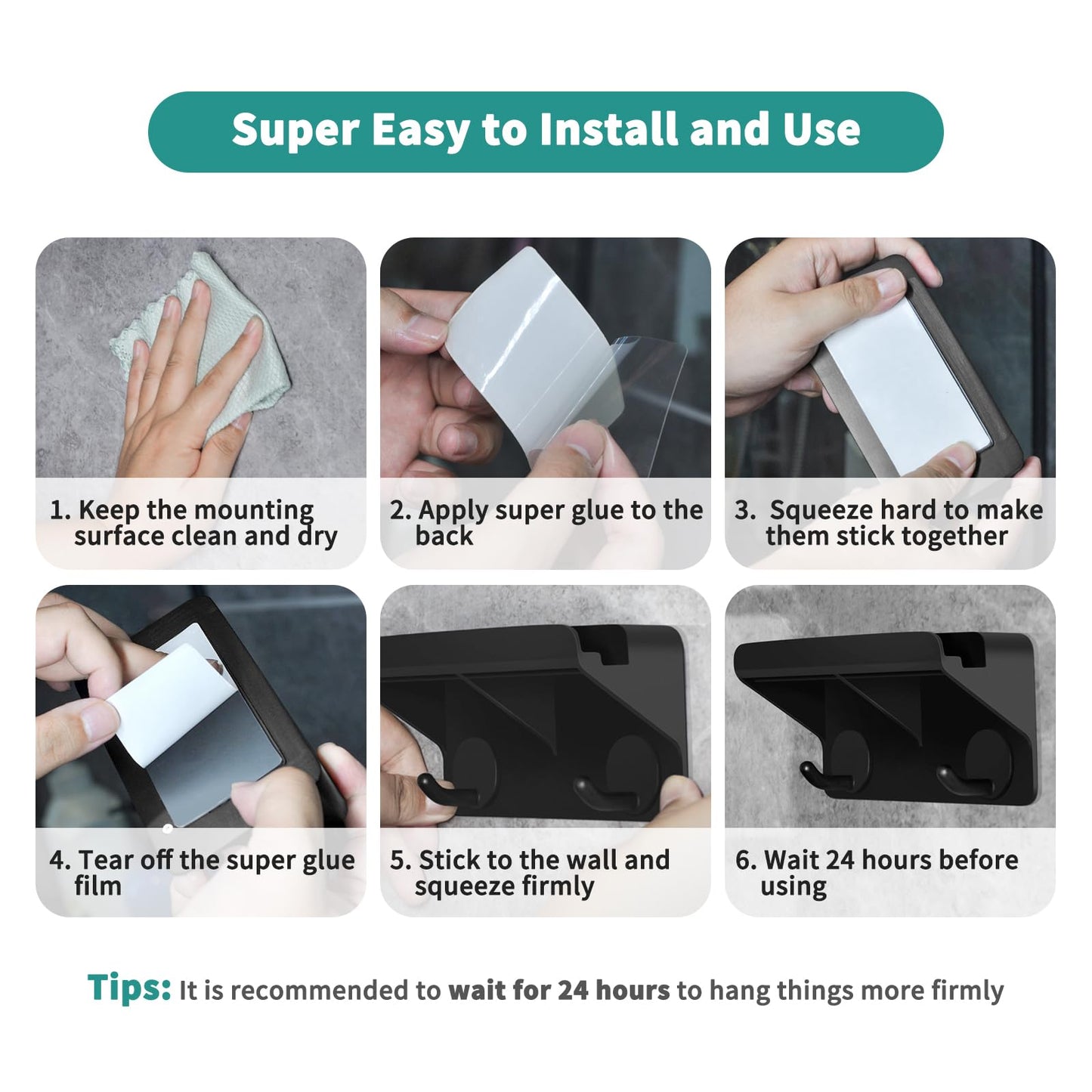 Super Easy to Install and Use

1. Keep the mounting surface clean and dry

2. Apply super glue to the back

3. Squeeze hard to make them stick together

4. Tear off the super glue film

5. Stick to the wall and squeeze firmly

6. Wait 24 hours before using

Tips: It is recommended to wait for 24 hours to hang things more firmly