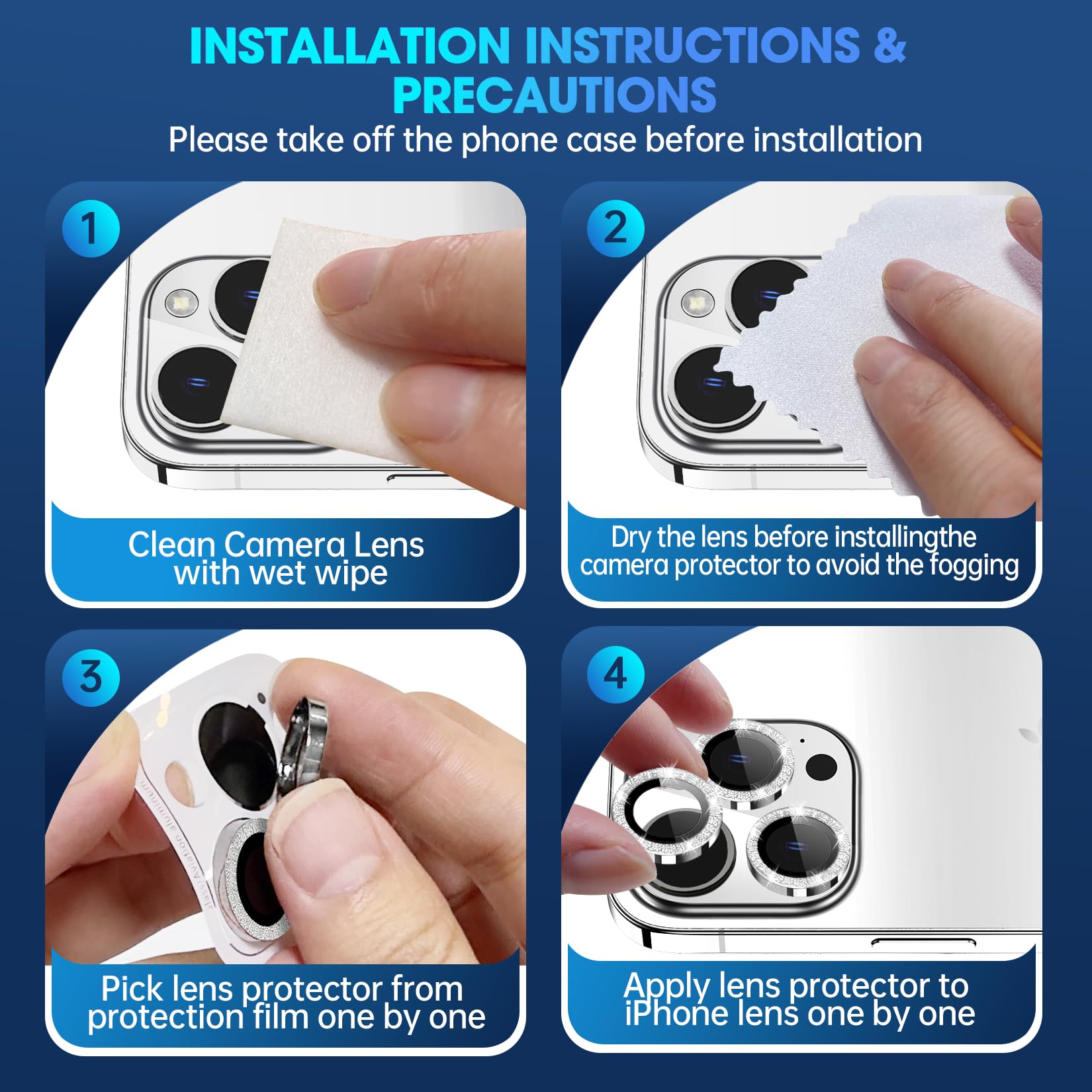 INSTALLATION INSTRUCTIONS & PRECAUTIONS

Please take off the phone case before installation

1

Clean Camera Lens with wet wipe

2

Dry the lens before installingthe camera protector to avoid the fogging

3

Pick lens protector from protection film one by one

4

Apply lens protector to iPhone lens one by one