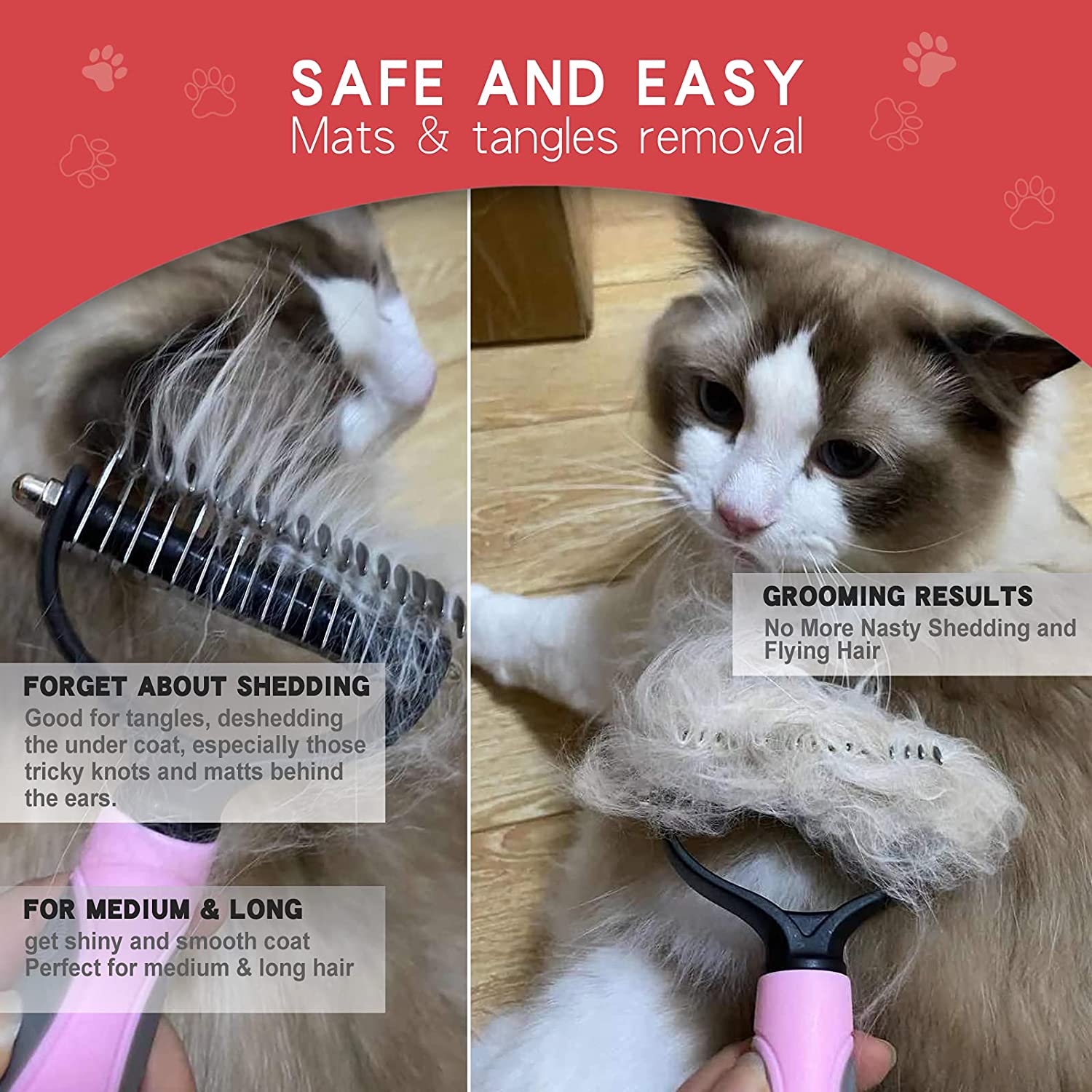 SAFE AND EASY
Mats & tangles removal

FORGET ABOUT SHEDDING
Good for tangles, deshedding the under coat, especially those tricky knots and matts behind the ears.

FOR MEDIUM & LONG
get shiny and smooth coat
Perfect for medium & long hair

GROOMING RESULTS
No More Nasty Shedding and Flying Hair