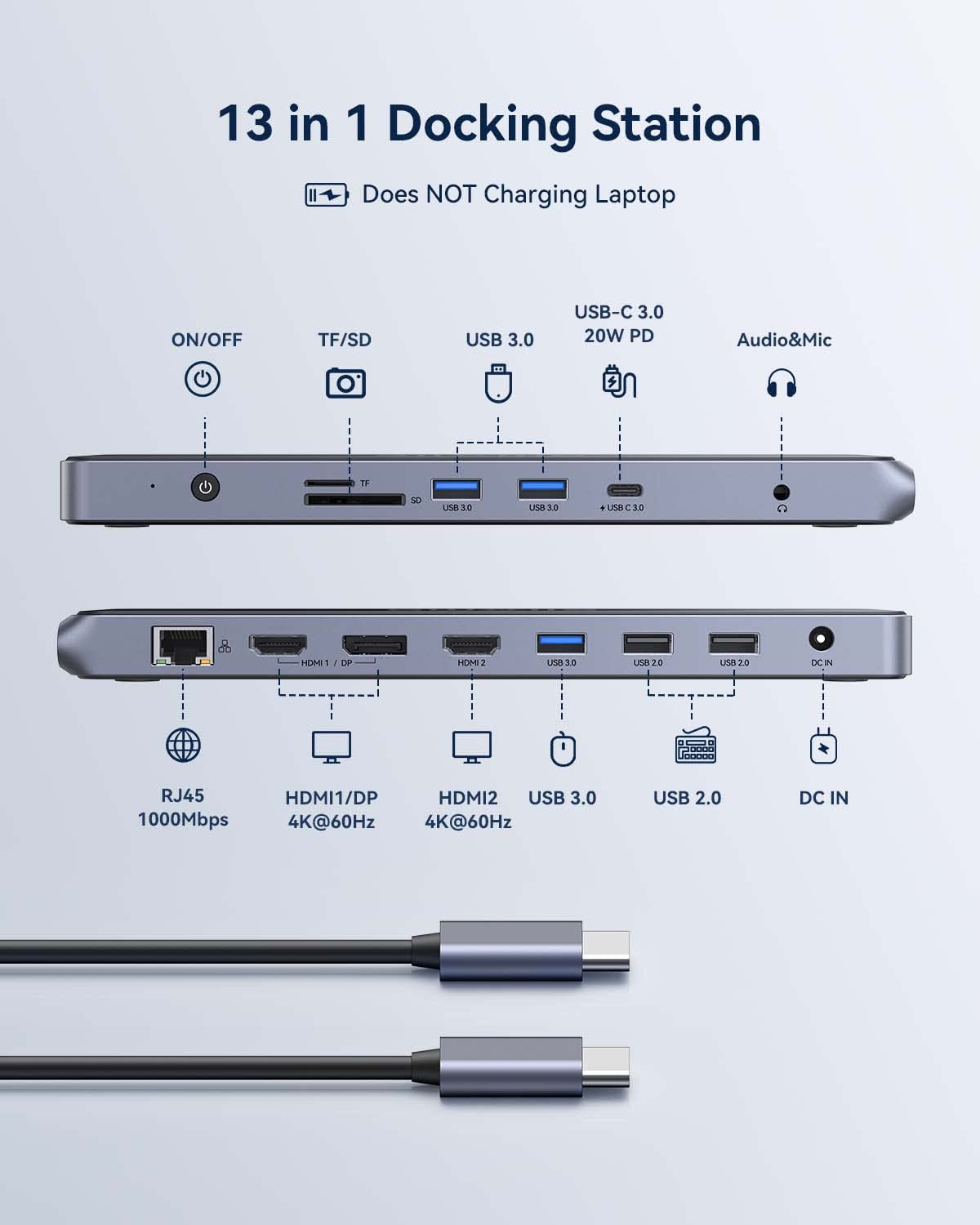 13 in 1 Docking Station

Does NOT Charging Laptop

ON/OFF

TF/SD

USB 3.0

USB-C 3.0
20W PD

Audio&Mic

TF

SD

USB 3.0

USB 3.0

USB C 3.0

HDMI 1 / DP

HDMI 2

USB 3.0

USB 2.0

USB 2.0

DC IN

RJ45
1000Mbps

HDMI1/DP
4K@60Hz

HDMI2
4K@60Hz

USB 3.0

USB 2.0

DC IN