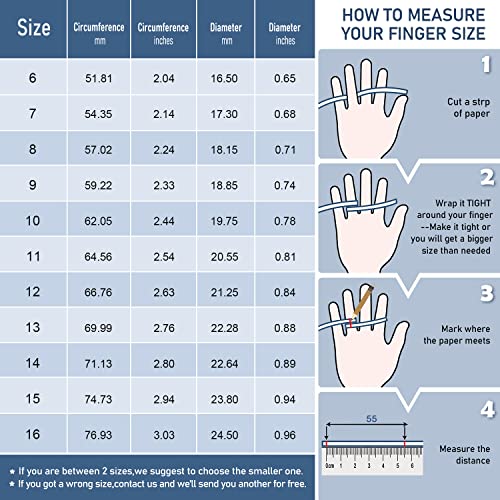 | Size | Circumference mm | Circumference inches | Diameter mm | Diameter inches |
|---|---|---|---|---|
| 6 | 51.81 | 2.04 | 16.50 | 0.65 |
| 7 | 54.35 | 2.14 | 17.30 | 0.68 |
| 8 | 57.02 | 2.24 | 18.15 | 0.71 |
| 9 | 59.22 | 2.33 | 18.85 | 0.74 |
| 10 | 62.05 | 2.44 | 19.75 | 0.78 |
| 11 | 64.56 | 2.54 | 20.55 | 0.81 |
| 12 | 66.76 | 2.63 | 21.25 | 0.84 |
| 13 | 69.99 | 2.76 | 22.28 | 0.88 |
| 14 | 71.13 | 2.80 | 22.64 | 0.89 |
| 15 | 74.73 | 2.94 | 23.80 | 0.94 |
| 16 | 76.93 | 3.03 | 24.50 | 0.96 |

★ If you are between 2 sizes,we suggest to choose the smaller one.
★ If you got a wrong size,contact us and we'll send you another for free.

HOW TO MEASURE YOUR FINGER SIZE

1
Cut a strp of paper

2
Wrap it TIGHT around your finger --Make it tight or you will get a bigger size than needed

3
Mark where the paper meets

4
55
0cm 1 2 3 4 5 6
Measure the distance