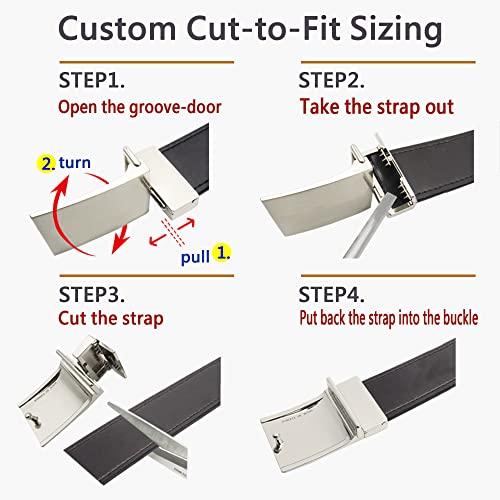 Custom Cut-to-Fit Sizing

STEP1.
Open the groove-door

2. turn

pull 1.

STEP2.
Take the strap out

STEP3.
Cut the strap

STEP4.
Put back the strap into the buckle