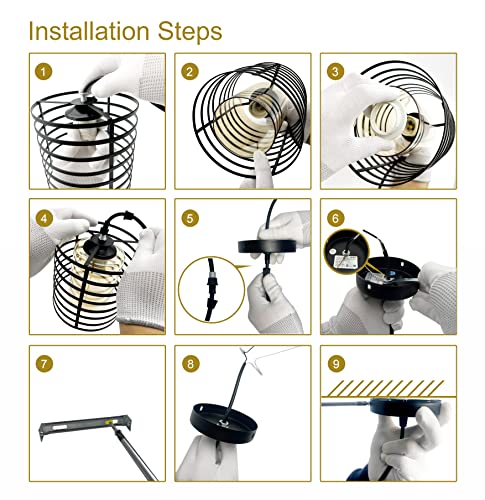 Installation Steps

1

2

3

4

5

6

7

8

9