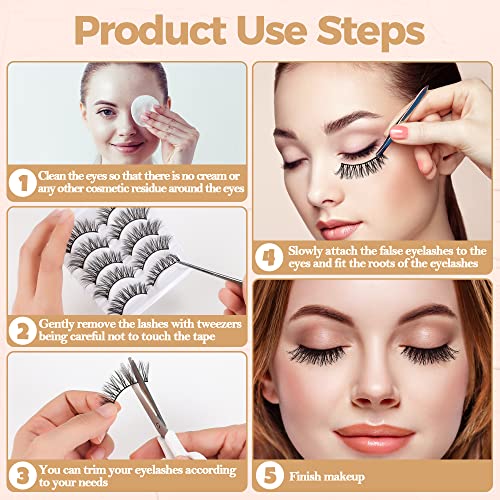 Product Use Steps

1 Clean the eyes so that there is no cream or any other cosmetic residue around the eyes

2 Gently remove the lashes with tweezers being careful not to touch the tape

3 You can trim your eyelashes according to your needs

4 Slowly attach the false eyelashes to the eyes and fit the roots of the eyelashes

5 Finish makeup