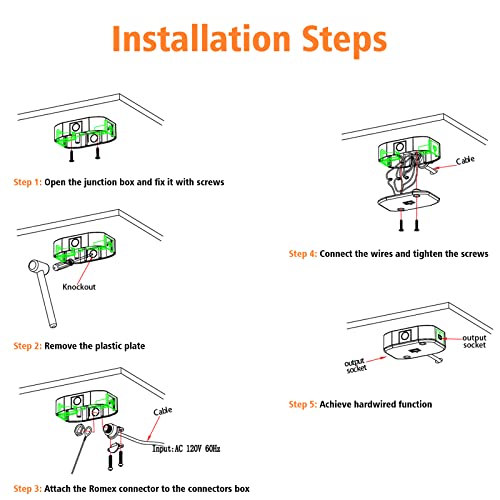 Installation Steps

Step 1: Open the junction box and fix it with screws

Knockout

Step 2: Remove the plastic plate

Cable

Input:AC 120V 60Hz

Step 3: Attach the Romex connector to the connectors box

Cable

Step 4: Connect the wires and tighten the screws

output socket

output socket

Step 5: Achieve hardwired function