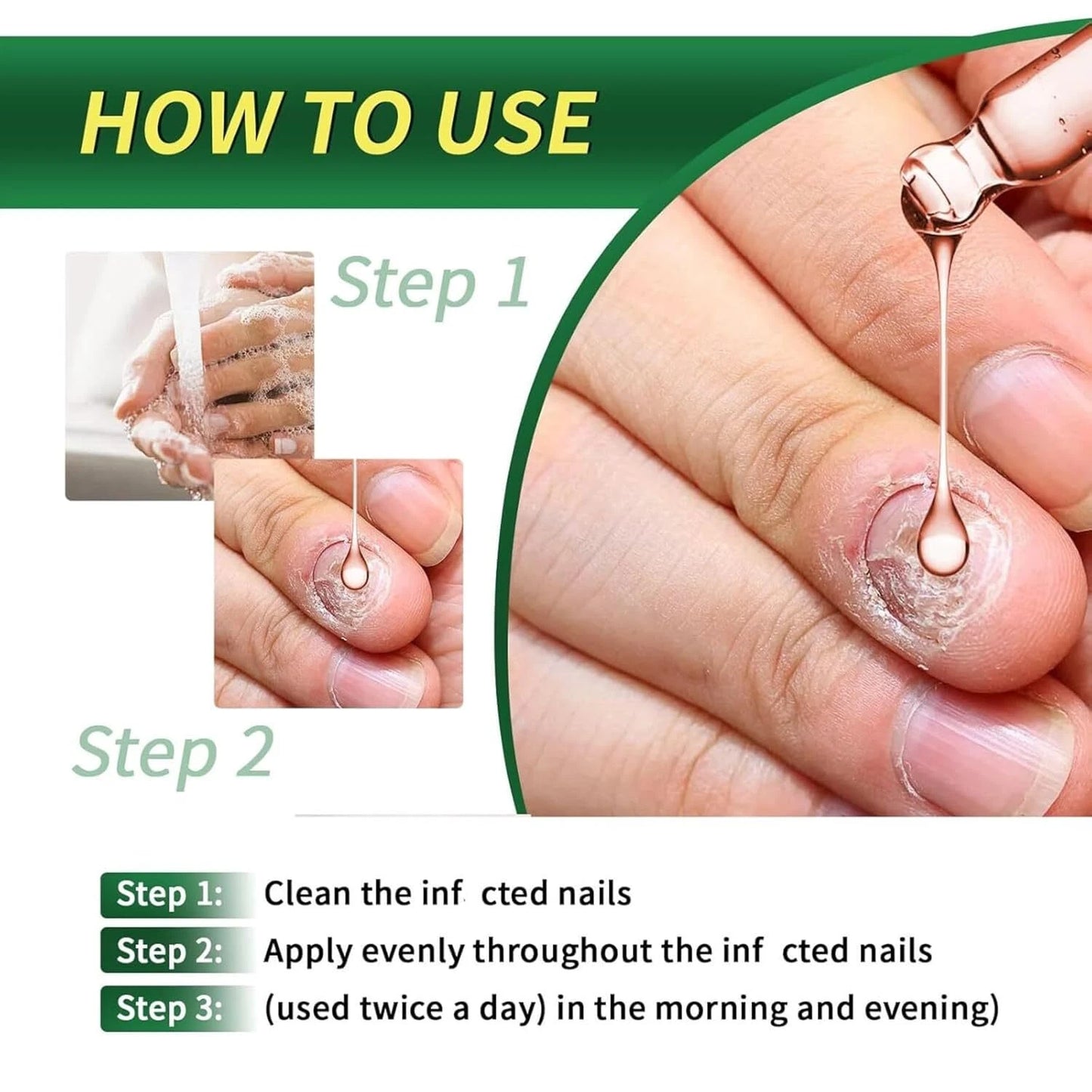 HOW TO USE

Step 1

Step 2

Step 1: Clean the inf cted nails

Step 2: Apply evenly throughout the inf cted nails

Step 3: (used twice a day) in the morning and evening)