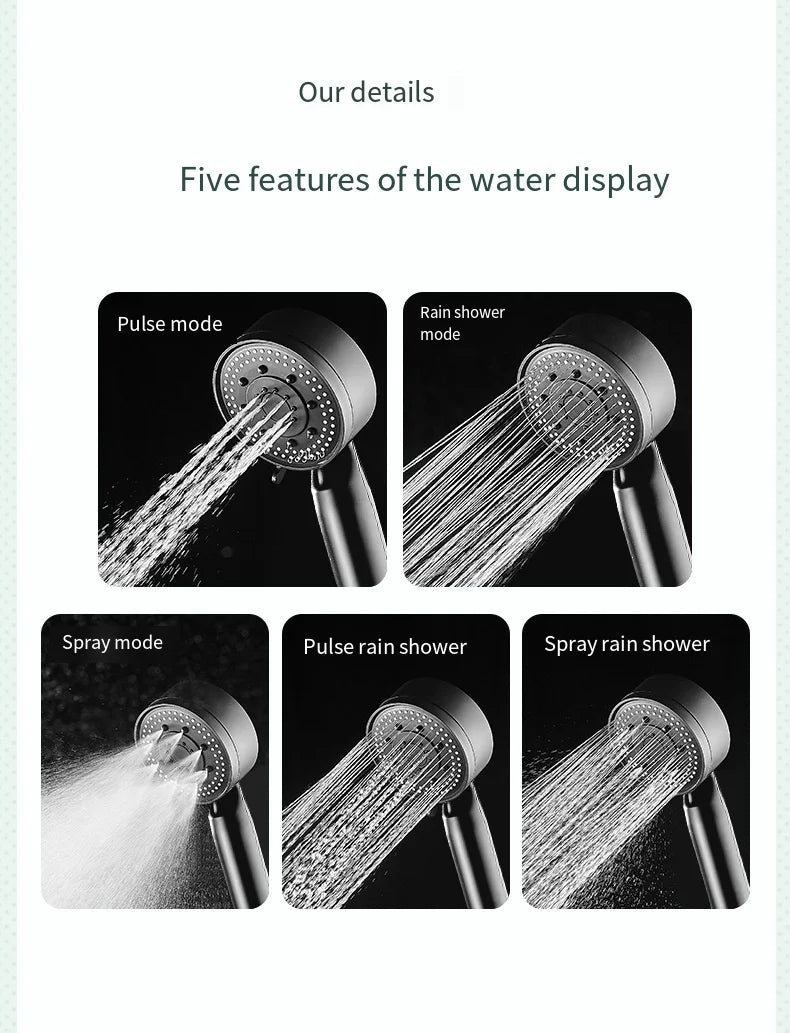 Our details

Five features of the water display

Pulse mode

Rain shower mode

Spray mode

Pulse rain shower

Spray rain shower