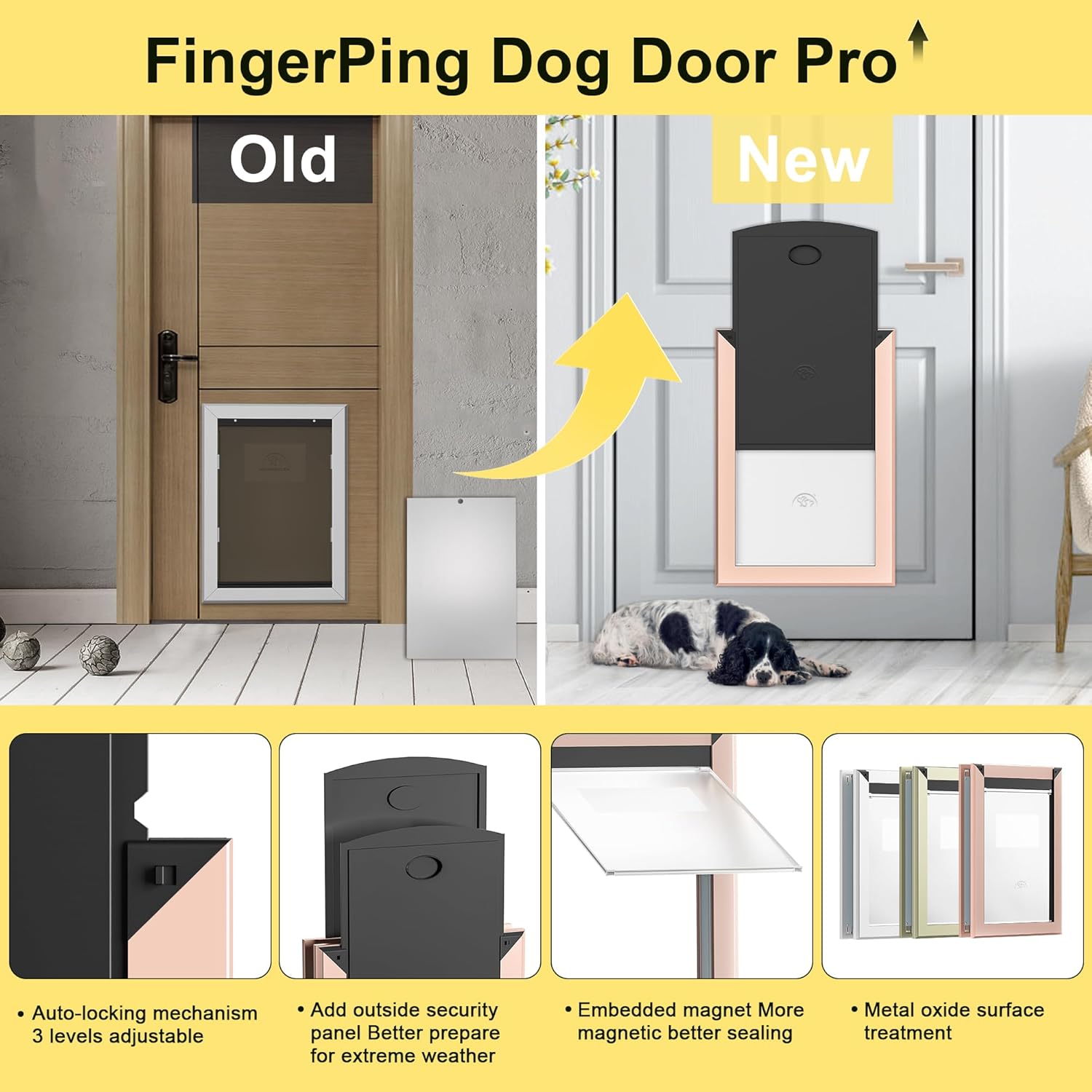 FingerPing Dog Door Pro

Old

New

• Auto-locking mechanism 3 levels adjustable

• Add outside security panel Better prepare for extreme weather

• Embedded magnet More magnetic better sealing

• Metal oxide surface treatment