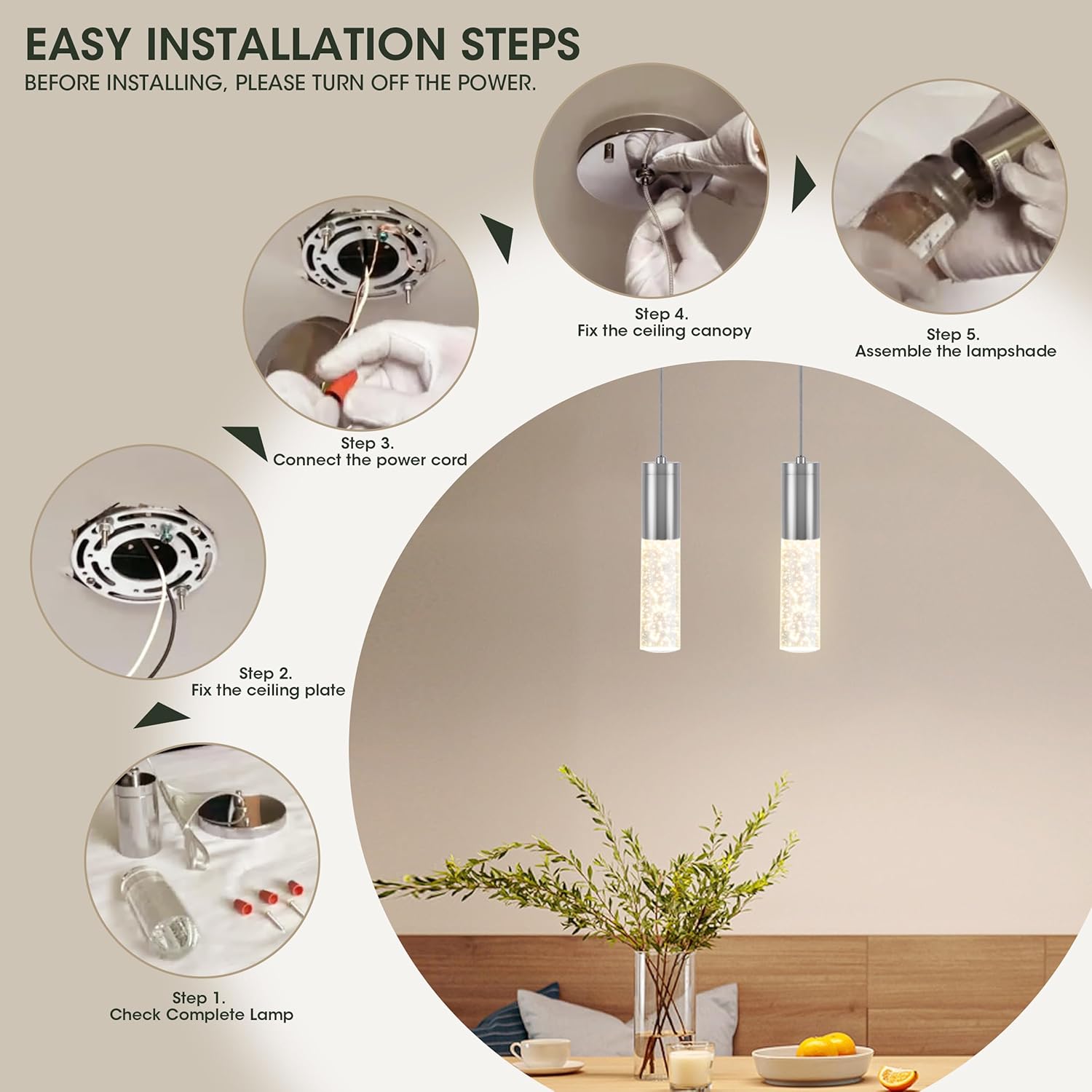 EASY INSTALLATION STEPS
BEFORE INSTALLING, PLEASE TURN OFF THE POWER.

Step 1.
Check Complete Lamp

Step 2.
Fix the ceiling plate

Step 3.
Connect the power cord

Step 4.
Fix the ceiling canopy

Step 5.
Assemble the lampshade