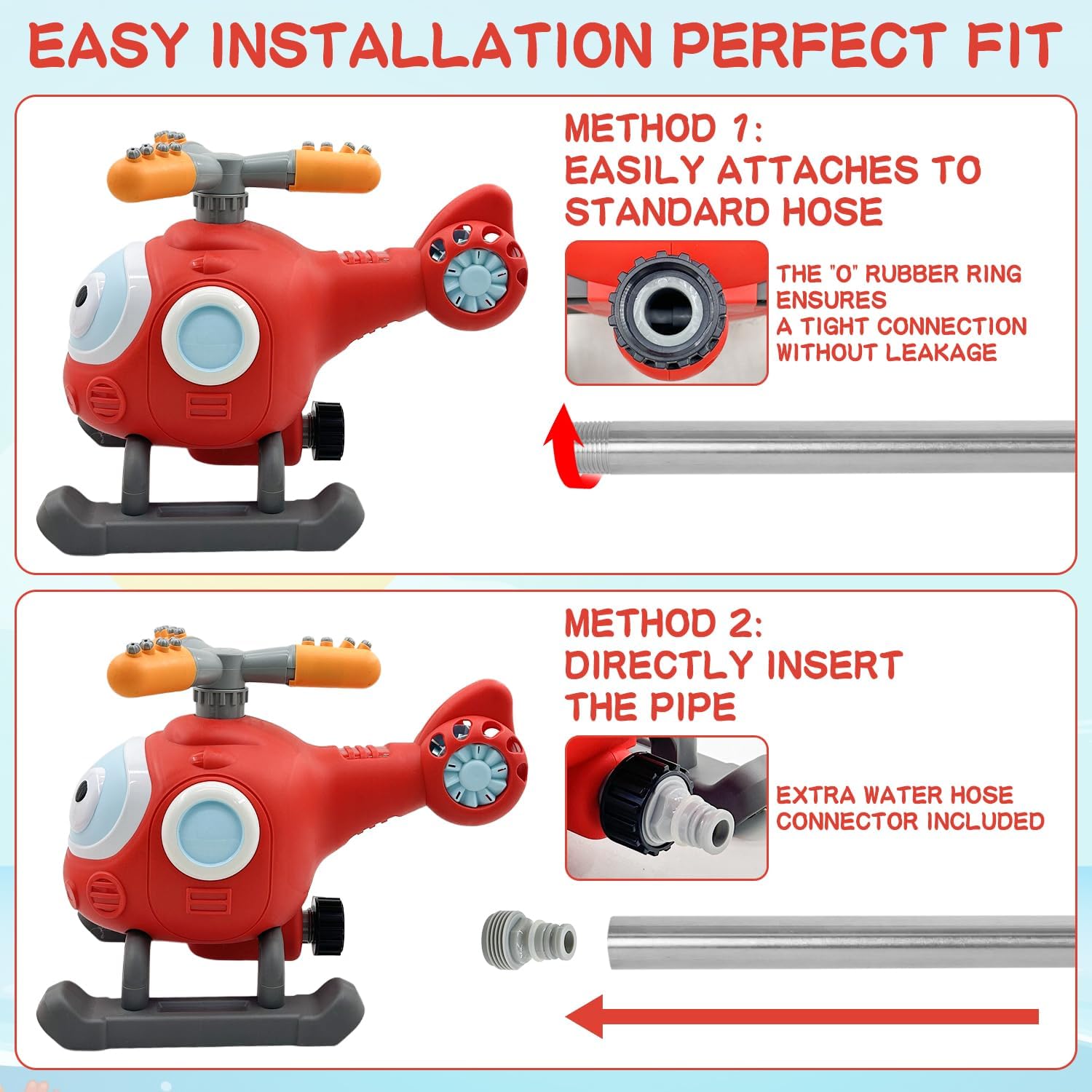 EASY INSTALLATION PERFECT FIT

METHOD 1:
EASILY ATTACHES TO STANDARD HOSE

THE "O" RUBBER RING ENSURES A TIGHT CONNECTION WITHOUT LEAKAGE

METHOD 2:
DIRECTLY INSERT THE PIPE

EXTRA WATER HOSE CONNECTOR INCLUDED