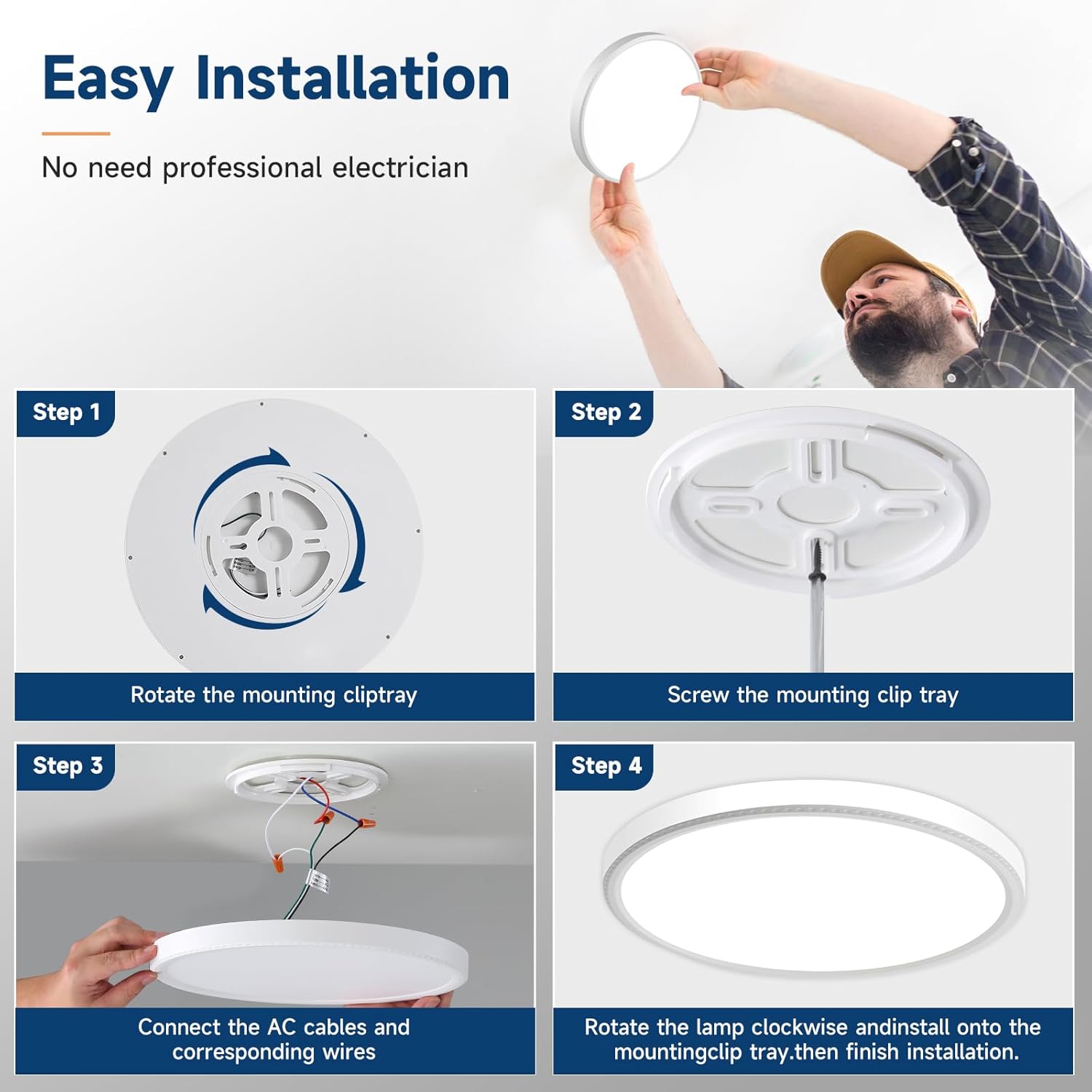 Easy Installation

No need professional electrician

Step 1

Rotate the mounting cliptray

Step 2

Screw the mounting clip tray

Step 3

Connect the AC cables and corresponding wires

Step 4

Rotate the lamp clockwise andinstall onto the mountingclip tray.then finish installation.