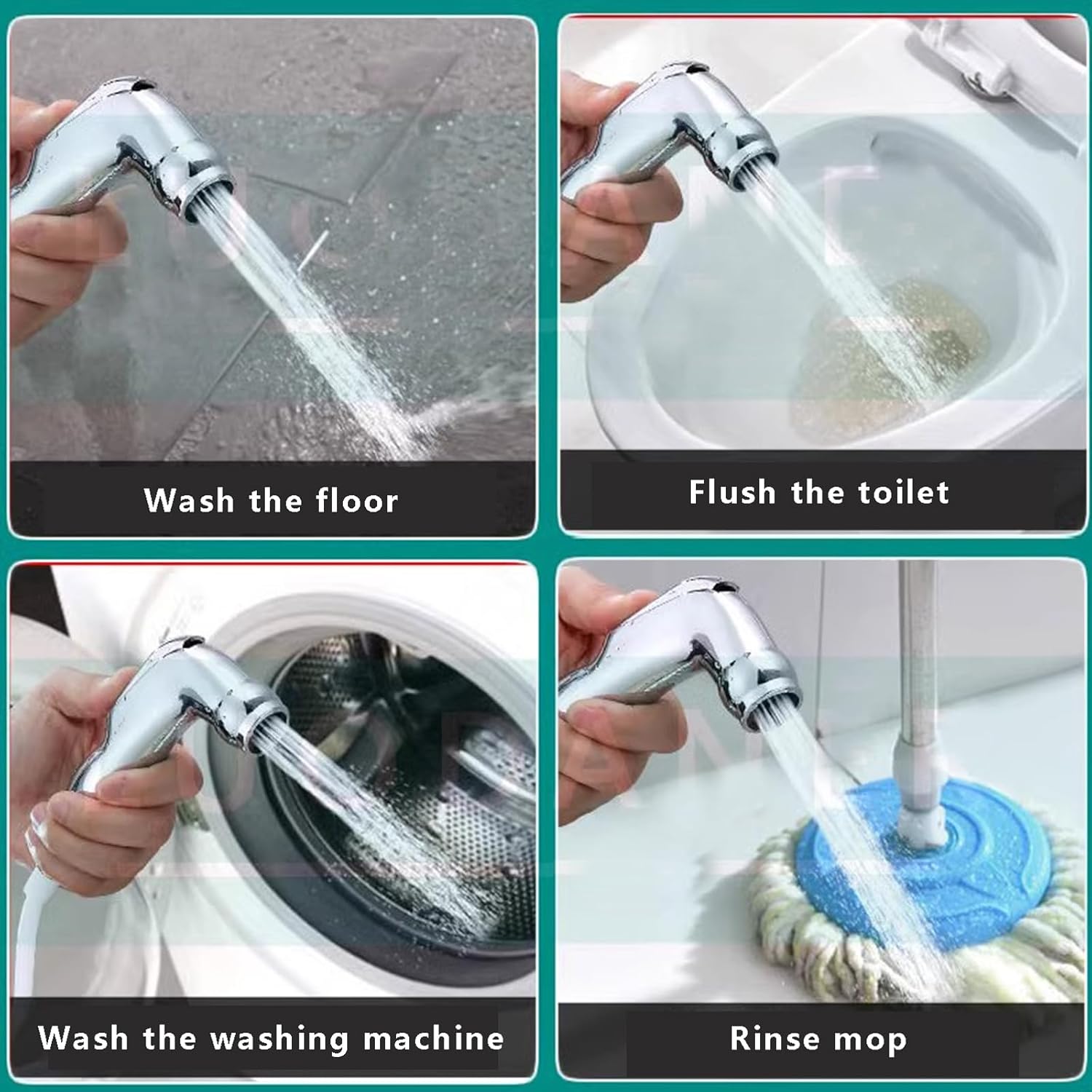 Wash the floor

Flush the toilet

Wash the washing machine

Rinse mop