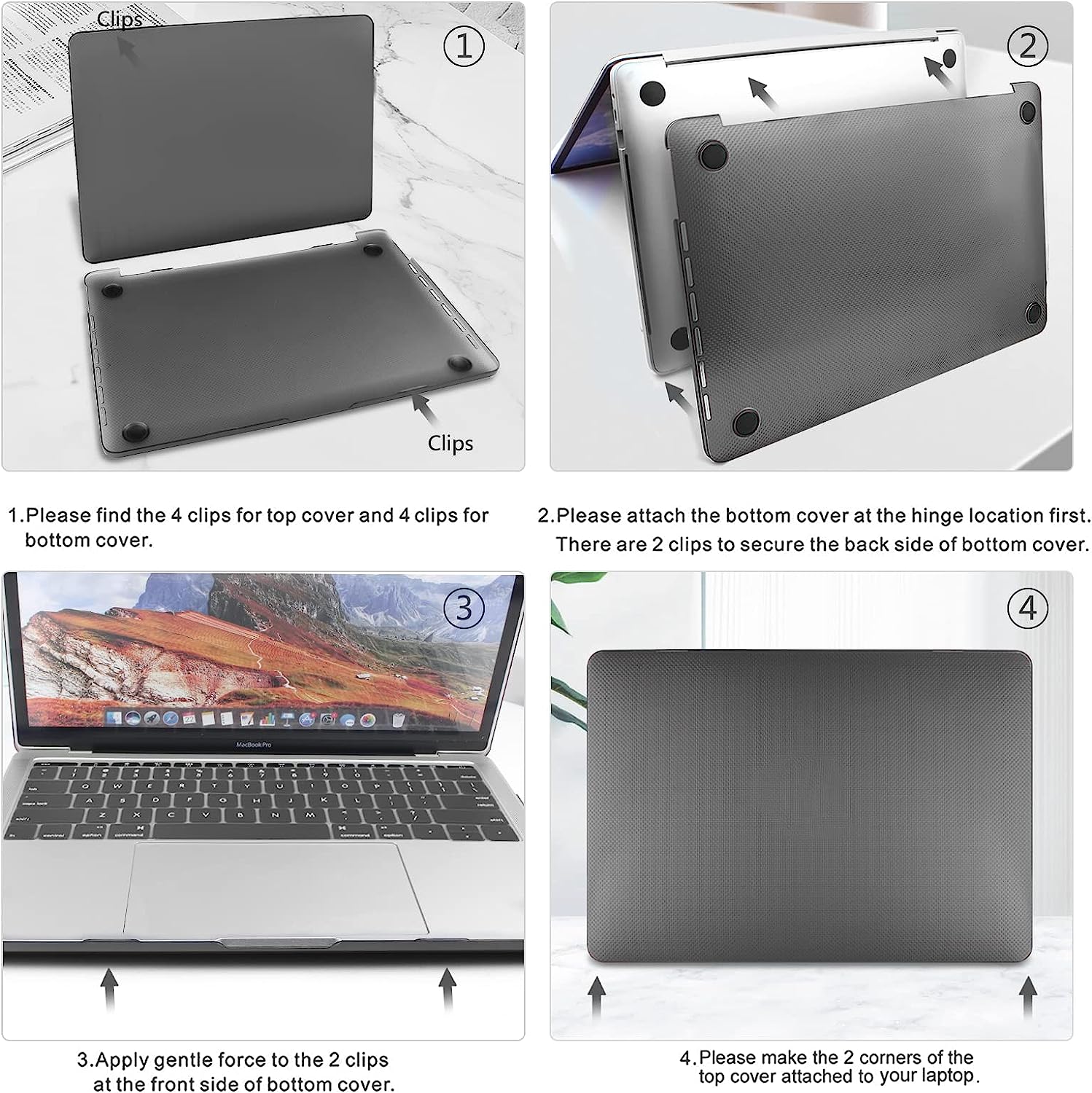 Clips

①

Clips

1.Please find the 4 clips for top cover and 4 clips for bottom cover.

②

2.Please attach the bottom cover at the hinge location first. There are 2 clips to secure the back side of bottom cover.

③

MacBook Pro

3.Apply gentle force to the 2 clips at the front side of bottom cover.

④

4.Please make the 2 corners of the top cover attached to your laptop.