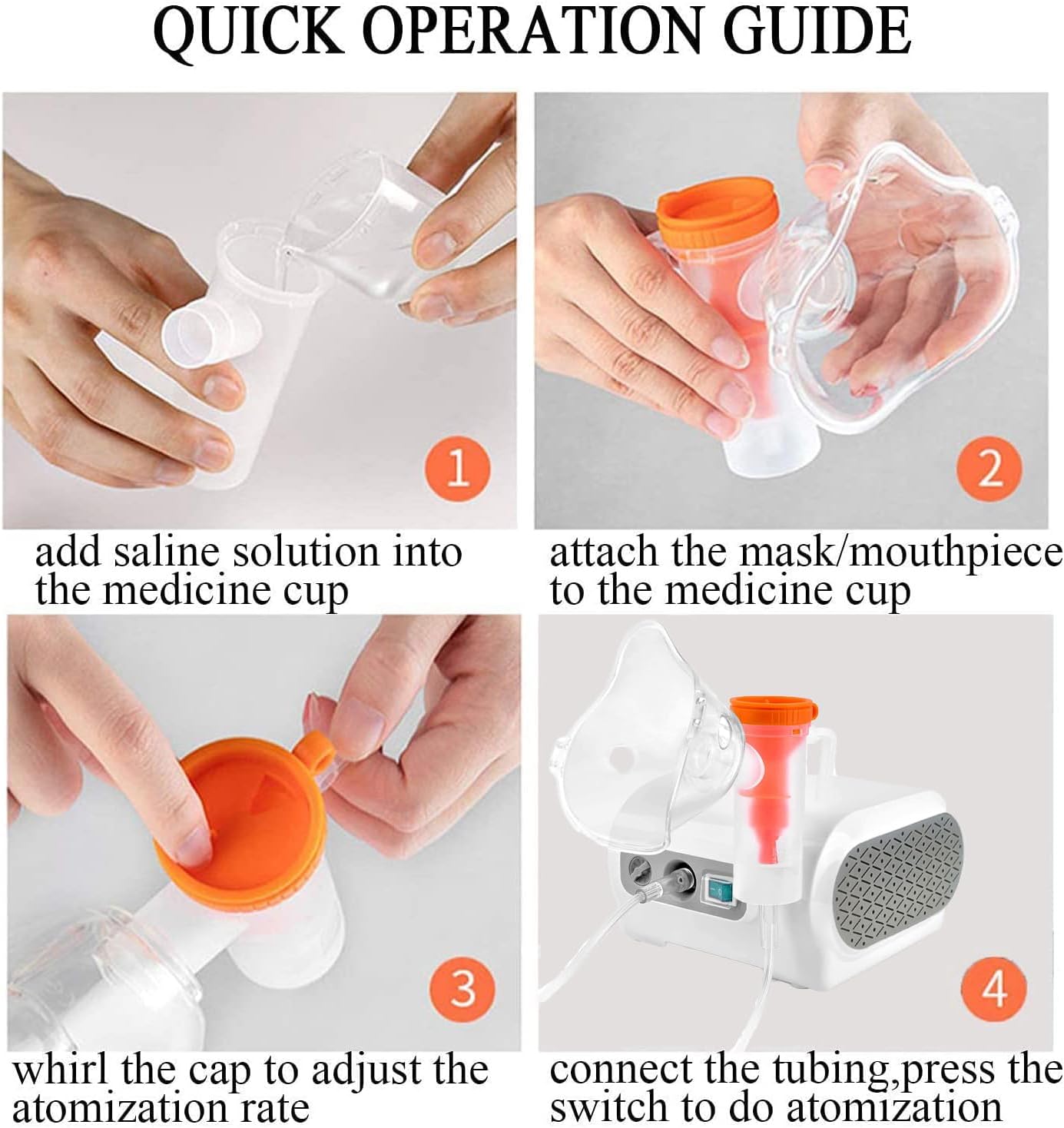 QUICK OPERATION GUIDE

1

add saline solution into the medicine cup

2

attach the mask/mouthpiece to the medicine cup

3

whirl the cap to adjust the atomization rate

4

connect the tubing,press the switch to do atomization