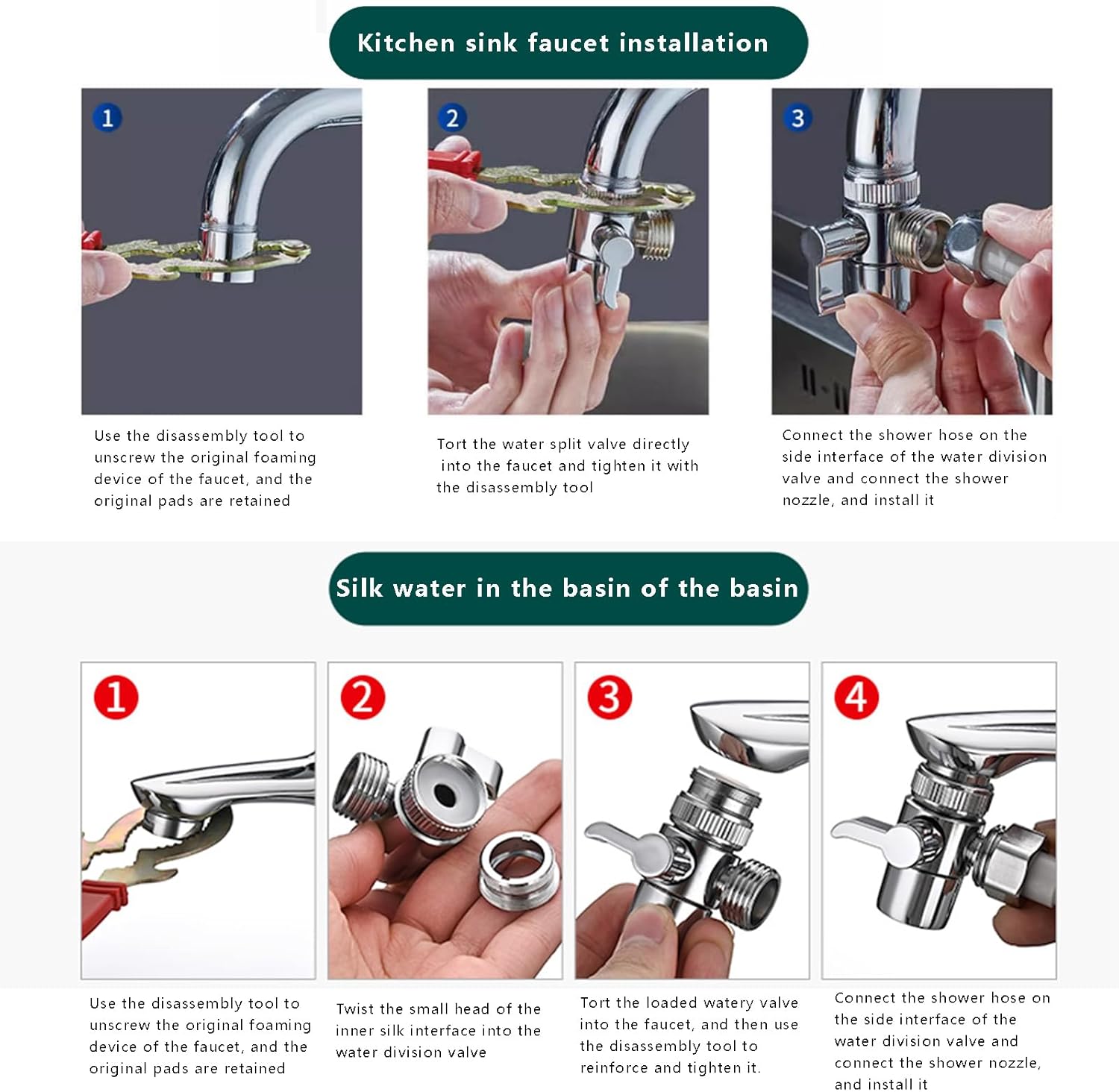 Kitchen sink faucet installation

1

Use the disassembly tool to unscrew the original foaming device of the faucet, and the original pads are retained

2

Tort the water split valve directly into the faucet and tighten it with the disassembly tool

3

Connect the shower hose on the side interface of the water division valve and connect the shower nozzle, and install it

Silk water in the basin of the basin

1

Use the disassembly tool to unscrew the original foaming device of the faucet, and the original pads are retained

2

Twist the small head of the inner silk interface into the water division valve

3

Tort the loaded watery valve into the faucet, and then use the disassembly tool to reinforce and tighten it.

4

Connect the shower hose on the side interface of the water division valve and connect the shower nozzle, and install it