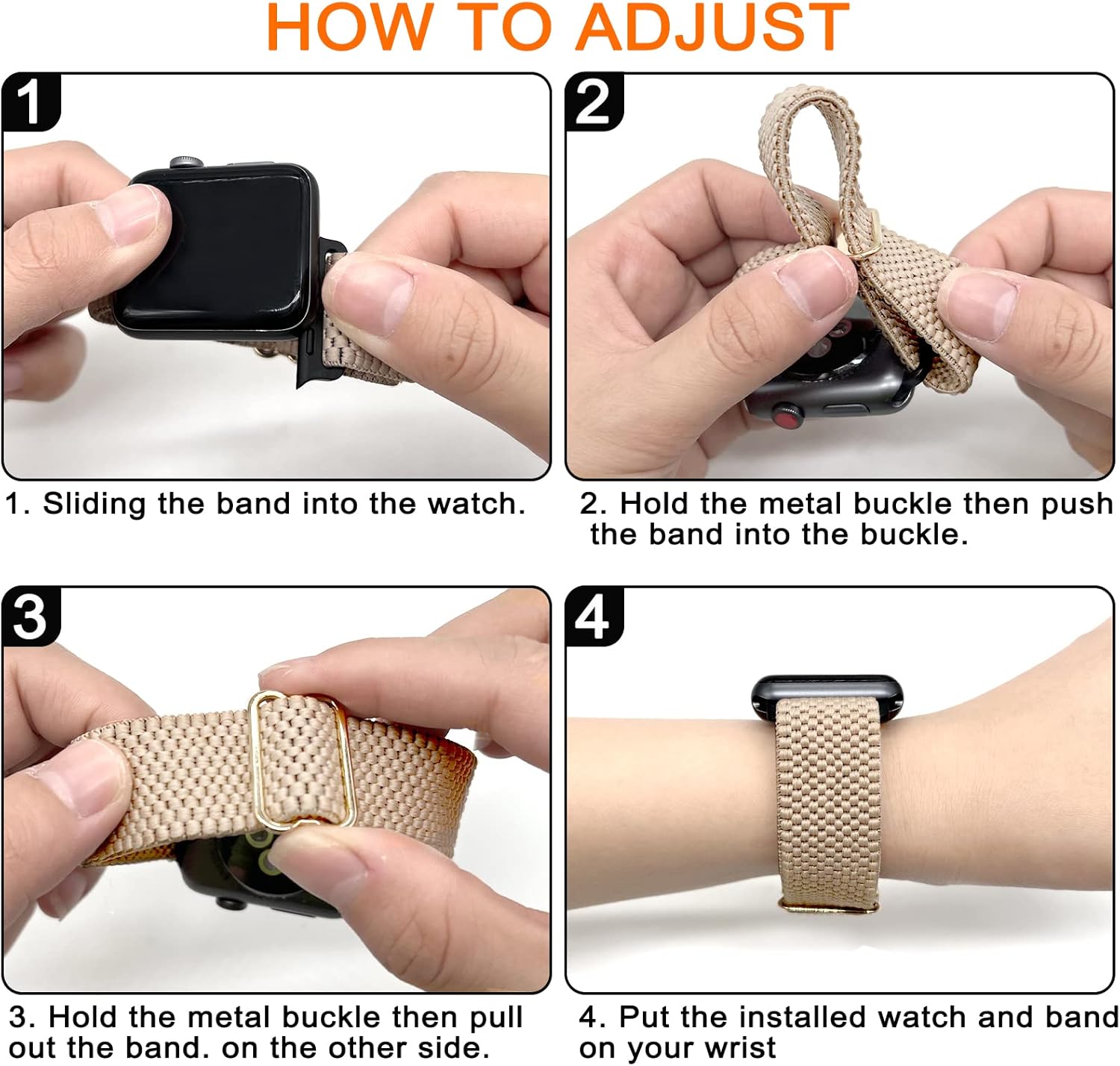 HOW TO ADJUST

1

1. Sliding the band into the watch.

2

2. Hold the metal buckle then push the band into the buckle.

3

3. Hold the metal buckle then pull out the band. on the other side.

4

4. Put the installed watch and band on your wrist