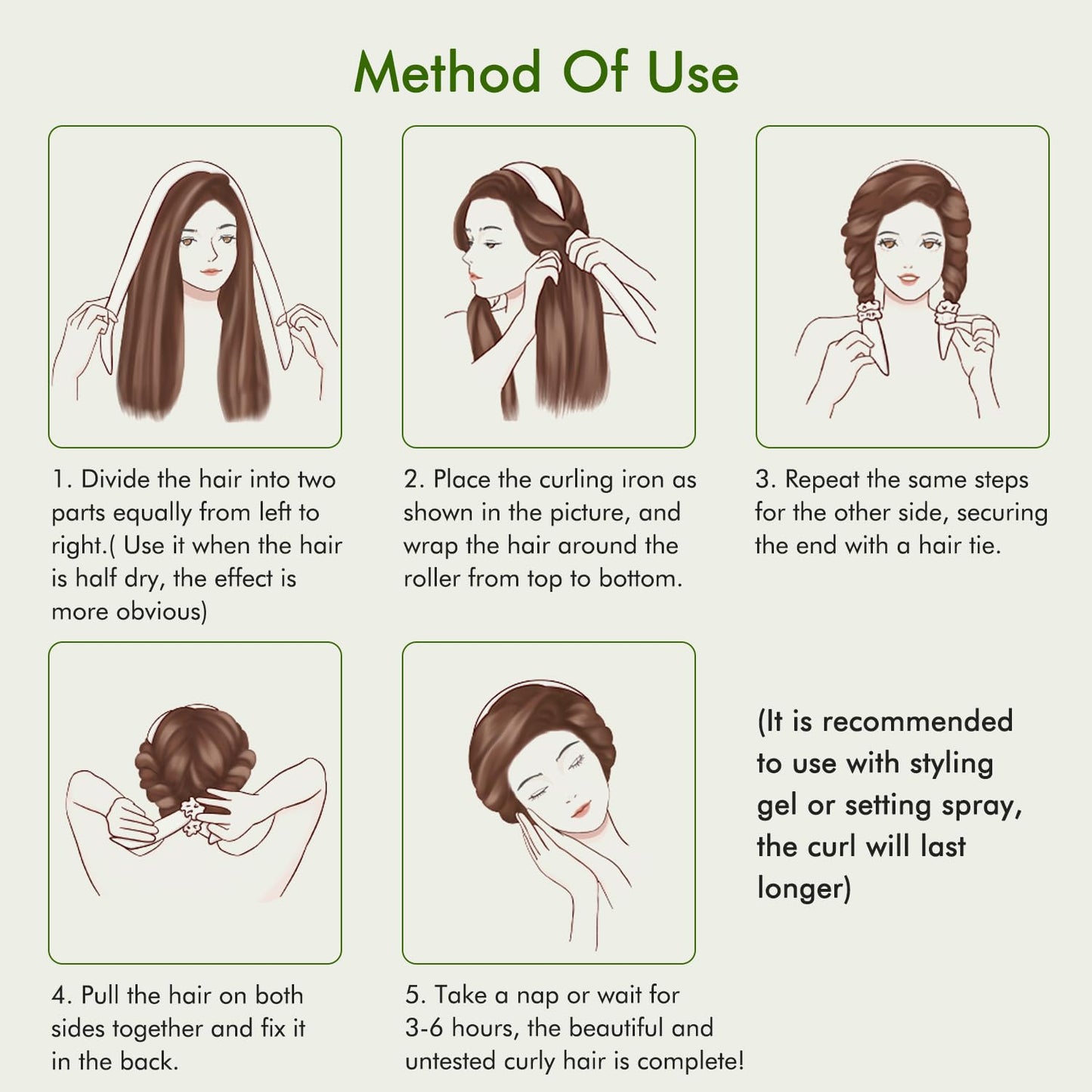 Method Of Use

1. Divide the hair into two parts equally from left to right.( Use it when the hair is half dry, the effect is more obvious)

2. Place the curling iron as shown in the picture, and wrap the hair around the roller from top to bottom.

3. Repeat the same steps for the other side, securing the end with a hair tie.

4. Pull the hair on both sides together and fix it in the back.

5. Take a nap or wait for 3-6 hours, the beautiful and untested curly hair is complete!

(It is recommended to use with styling gel or setting spray, the curl will last longer)