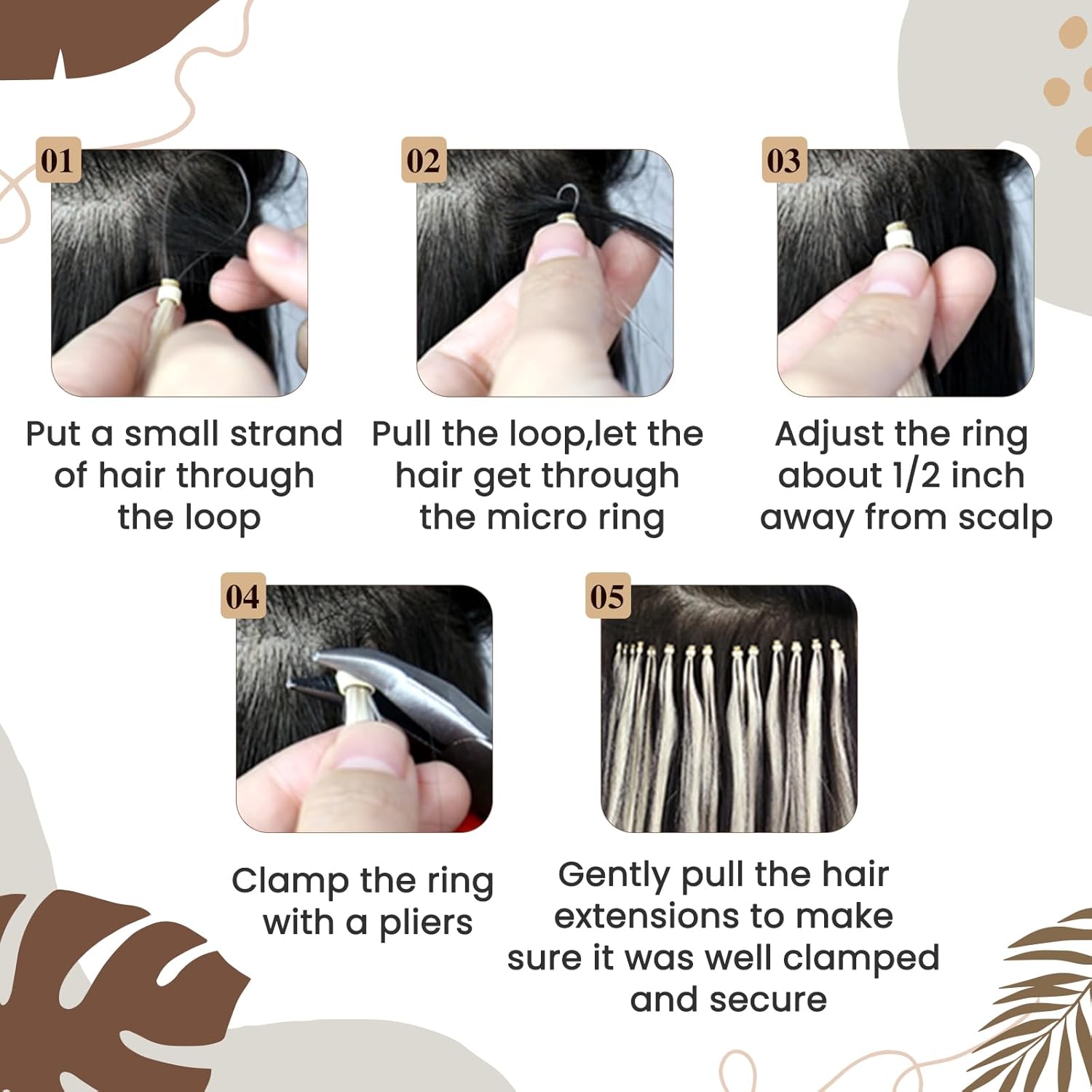 01

Put a small strand of hair through the loop

02

Pull the loop,let the hair get through the micro ring

03

Adjust the ring about 1/2 inch away from scalp

04

Clamp the ring with a pliers

05

Gently pull the hair extensions to make sure it was well clamped and secure