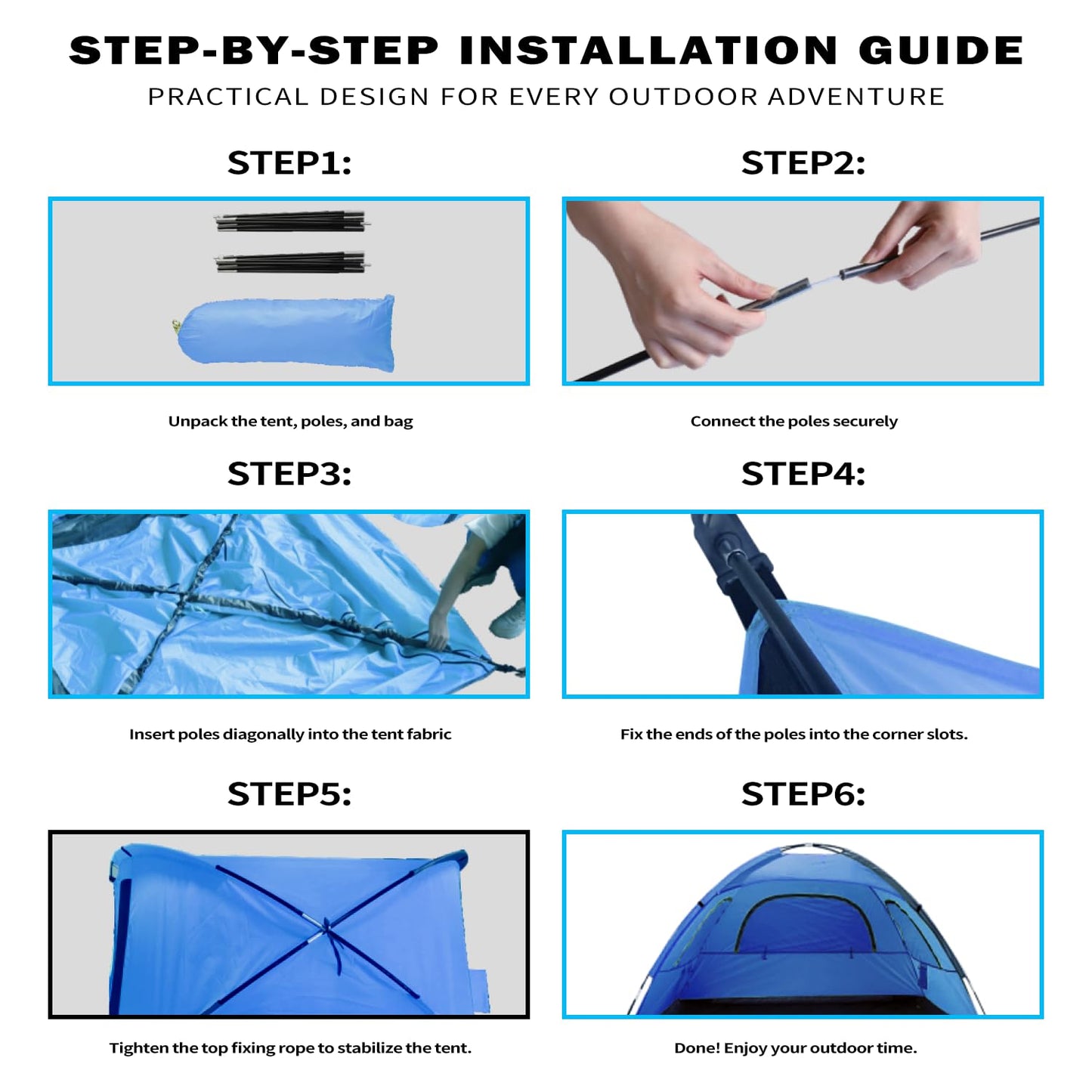 STEP-BY-STEP INSTALLATION GUIDE

PRACTICAL DESIGN FOR EVERY OUTDOOR ADVENTURE

STEP1:

Unpack the tent, poles, and bag

STEP2:

Connect the poles securely

STEP3:

Insert poles diagonally into the tent fabric

STEP4:

Fix the ends of the poles into the corner slots.

STEP5:

Tighten the top fixing rope to stabilize the tent.

STEP6:

Done! Enjoy your outdoor time.