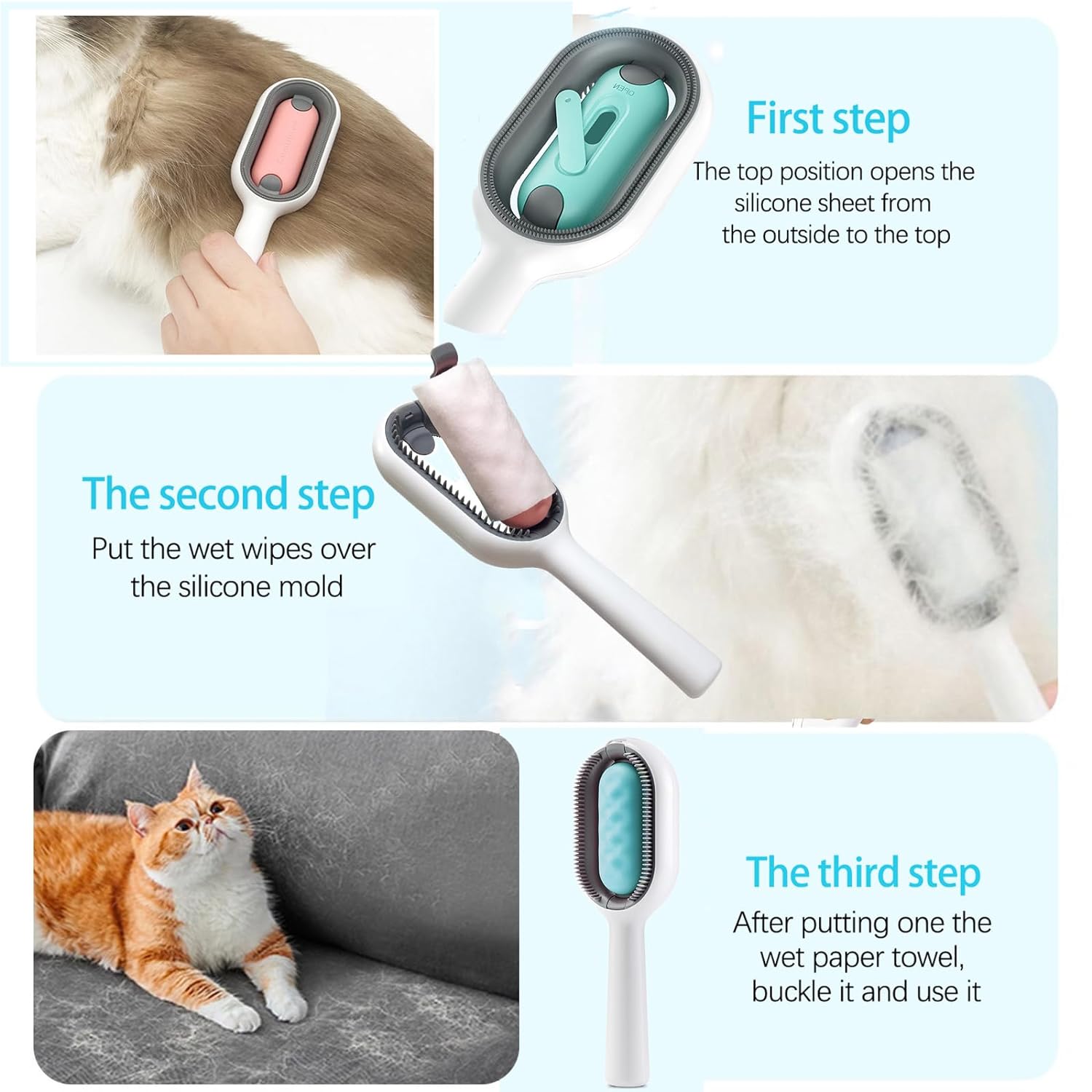 OPEN

First step

The top position opens the silicone sheet from the outside to the top

The second step

Put the wet wipes over the silicone mold

The third step

After putting one the wet paper towel, buckle it and use it