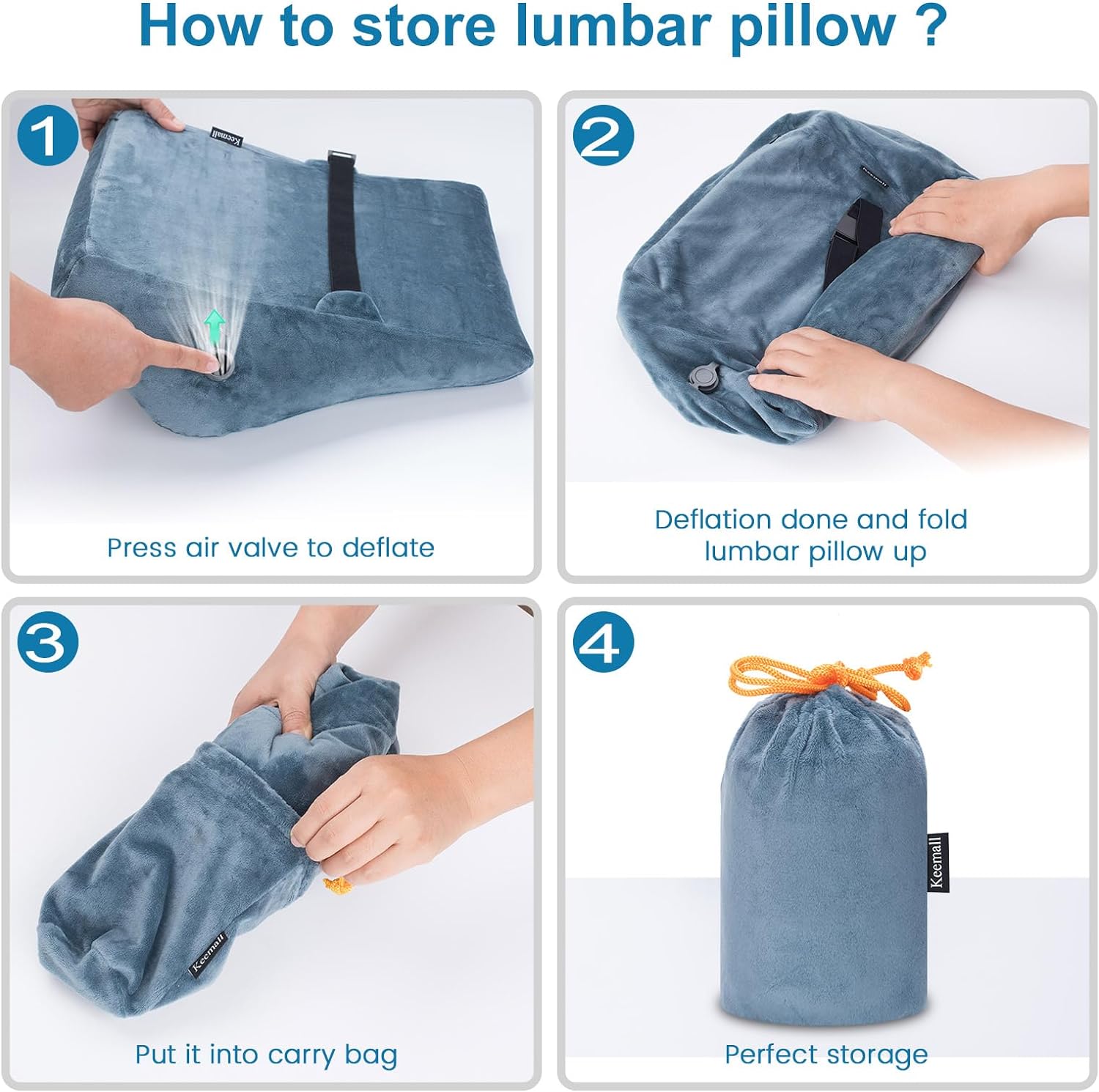 How to store lumbar pillow ?

1

Keemall

Press air valve to deflate

2

Keemall

Deflation done and fold lumbar pillow up

3

Keemall

Put it into carry bag

4

Keemall

Perfect storage