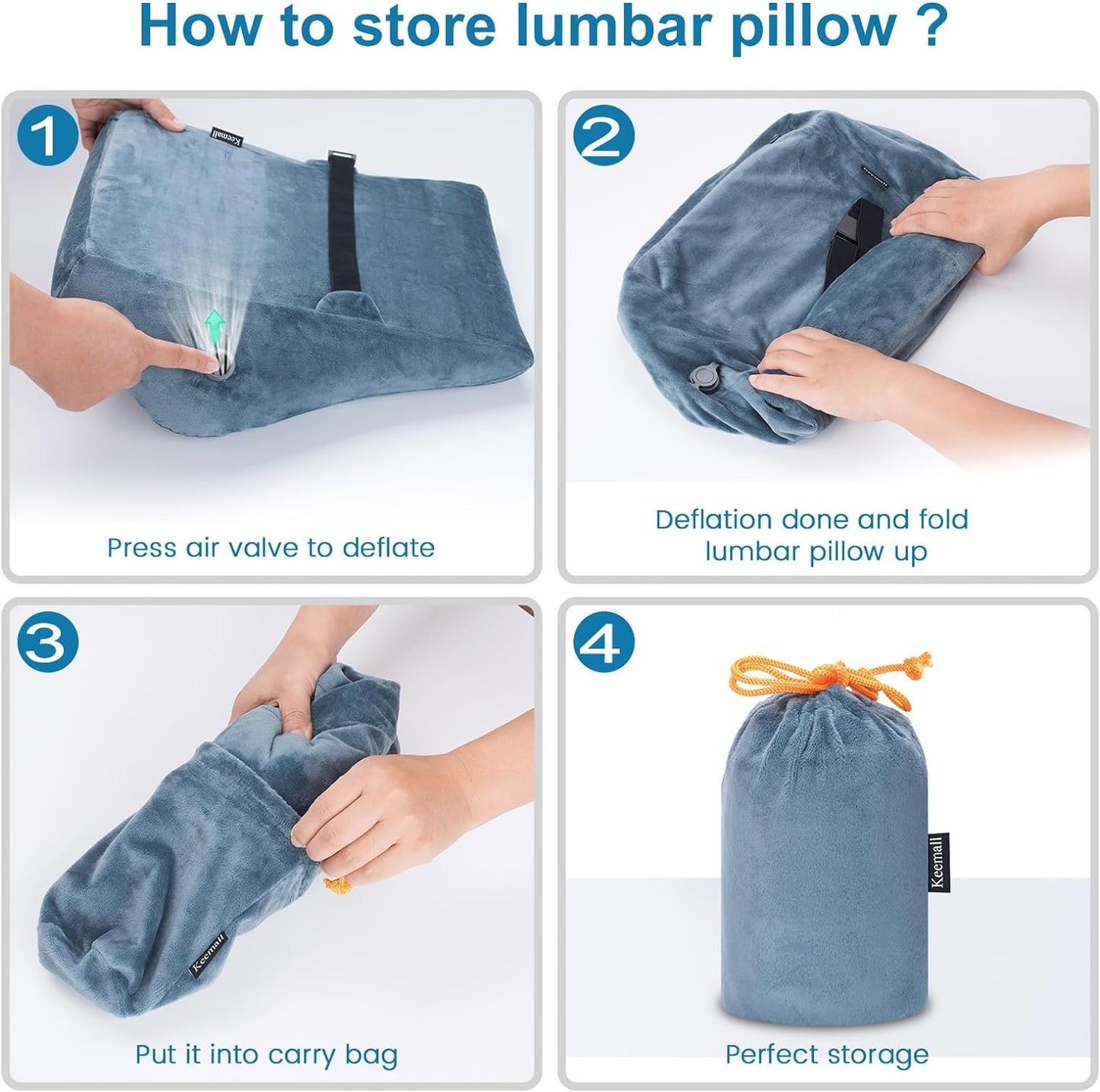 How to store lumbar pillow ?

1

Keemall

Press air valve to deflate

2

Keemall

Deflation done and fold lumbar pillow up

3

Keemall

Put it into carry bag

4

Keemall

Perfect storage