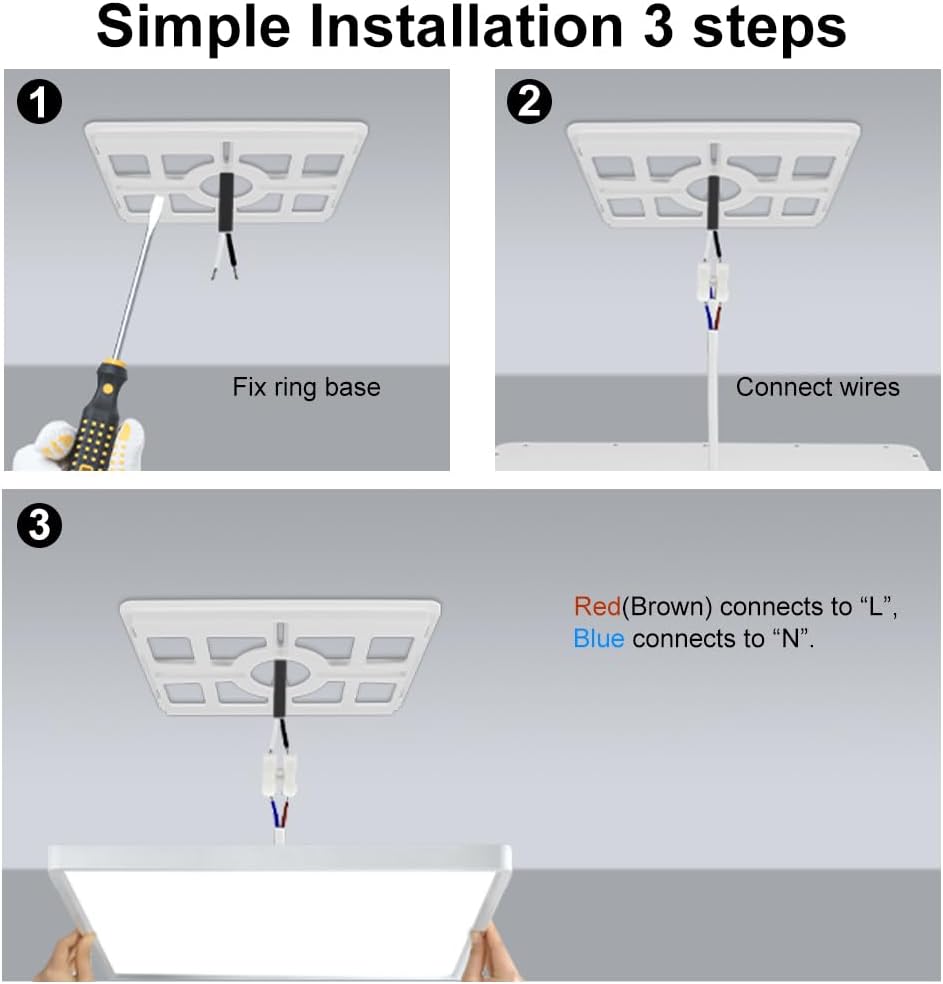 Simple Installation 3 steps

1
Fix ring base

2
Connect wires

3
Red(Brown) connects to “L”,
Blue connects to “N”.