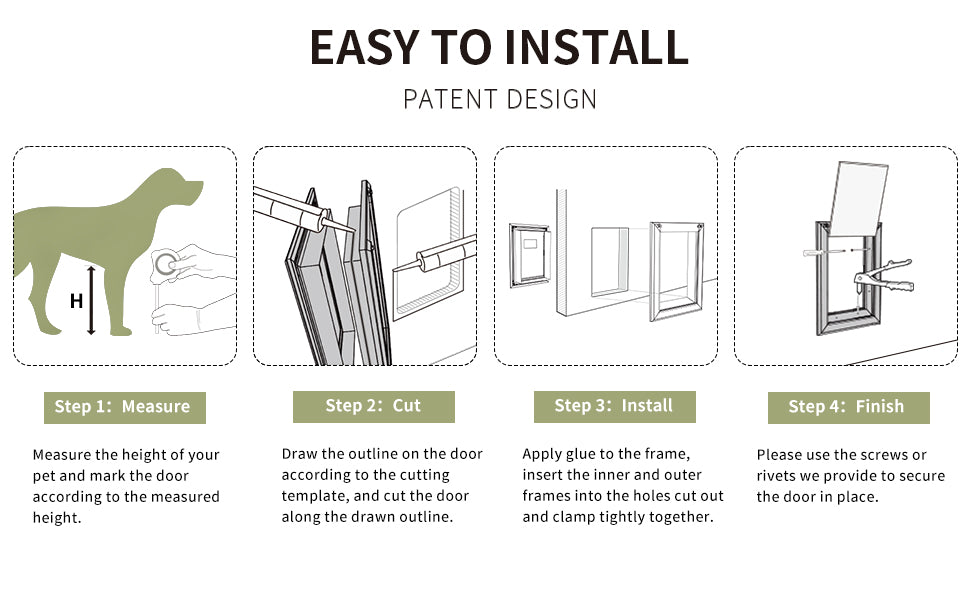 EASY TO INSTALL

PATENT DESIGN

H

Step 1: Measure

Measure the height of your pet and mark the door according to the measured height.

Step 2: Cut

Draw the outline on the door according to the cutting template, and cut the door along the drawn outline.

Step 3: Install

Apply glue to the frame, insert the inner and outer frames into the holes cut out and clamp tightly together.

Step 4: Finish

Please use the screws or rivets we provide to secure the door in place.